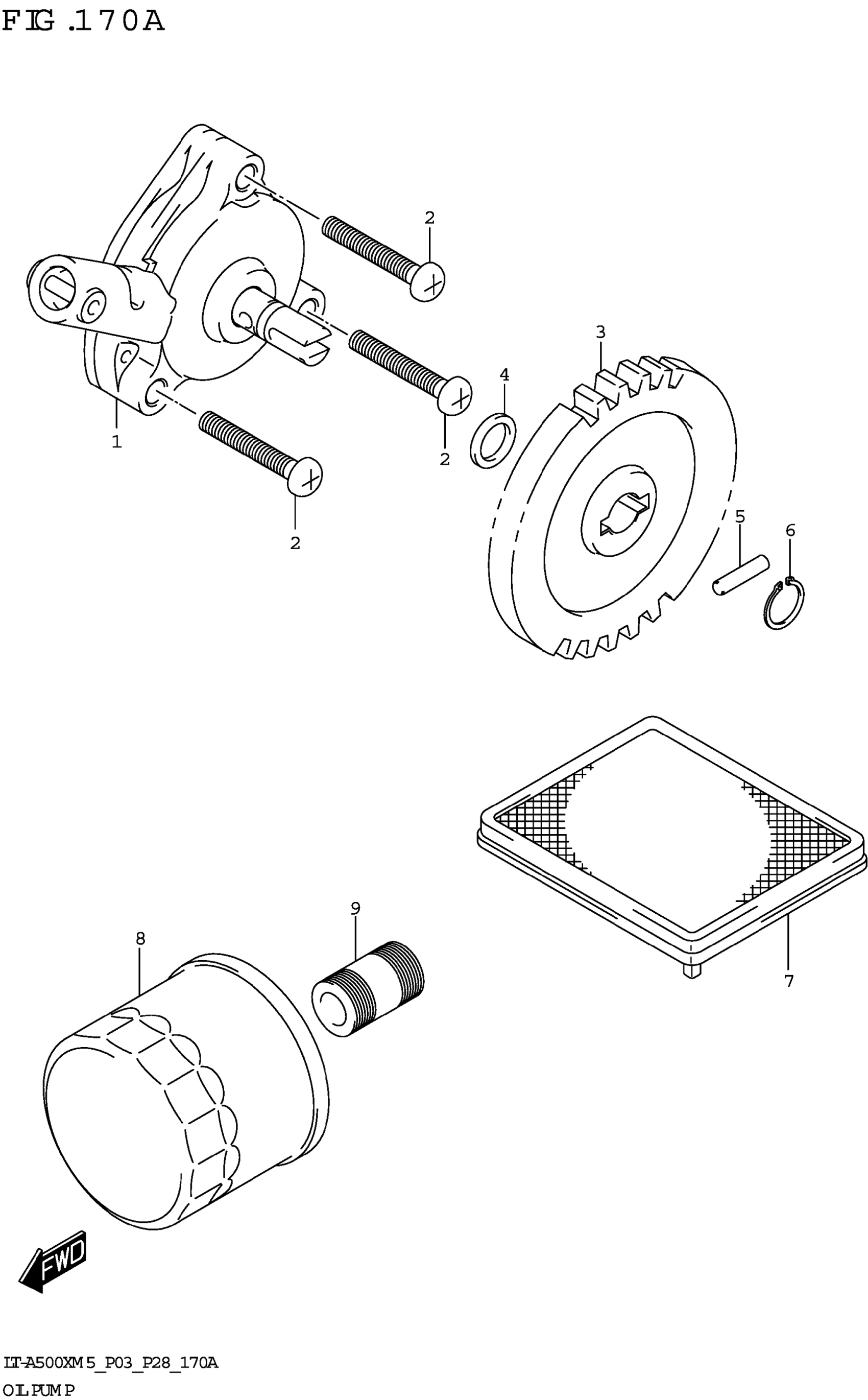 FIG.170A

2

3

4

1

2

2

5

6

9

8

7

FWD

LT-A500XM5_P03_P28_170A

OIL PUMP