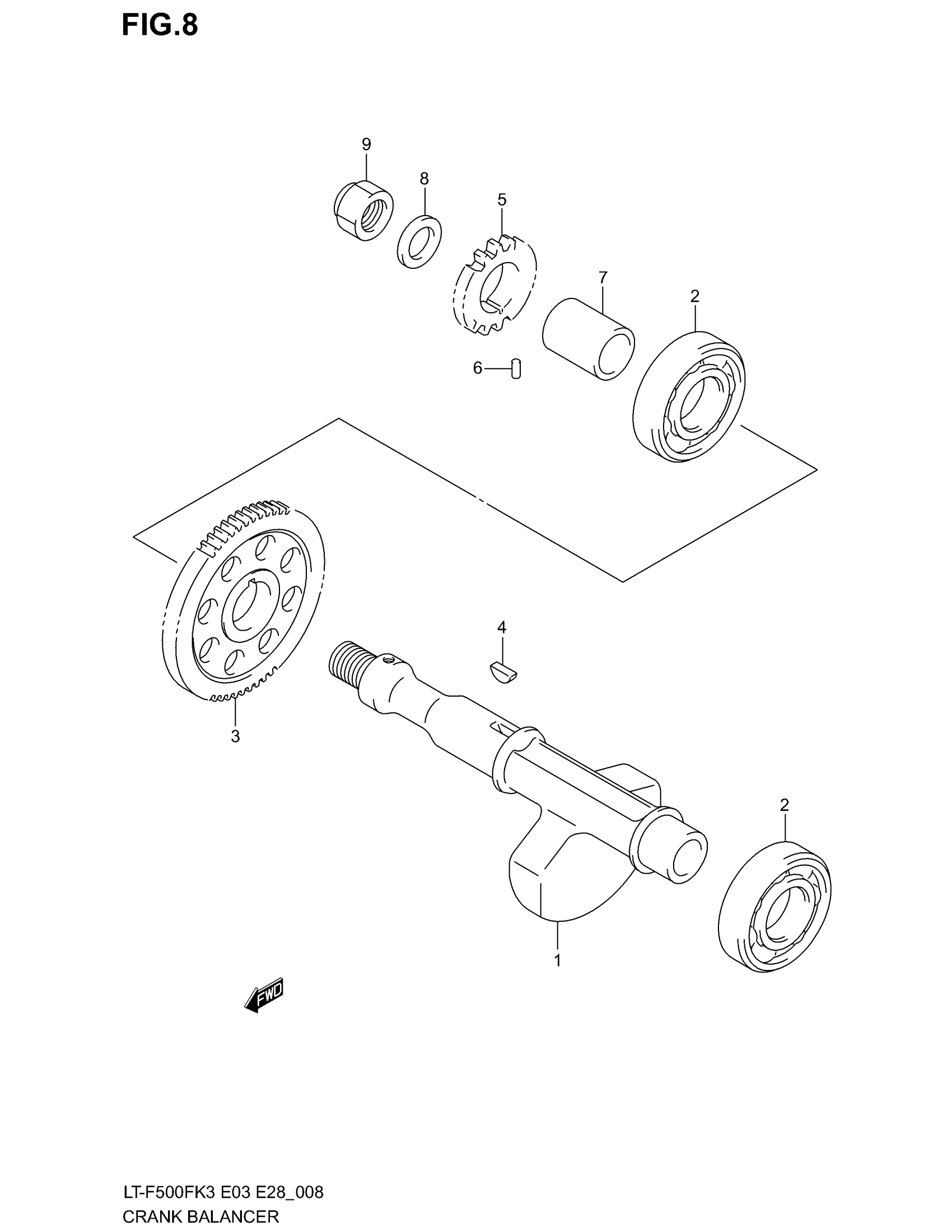 FIG.8

9

8

5

7

2

6

4

3

2

1

FWD

LT-F500FK3 E03 E28_008
CRANK BALANCER