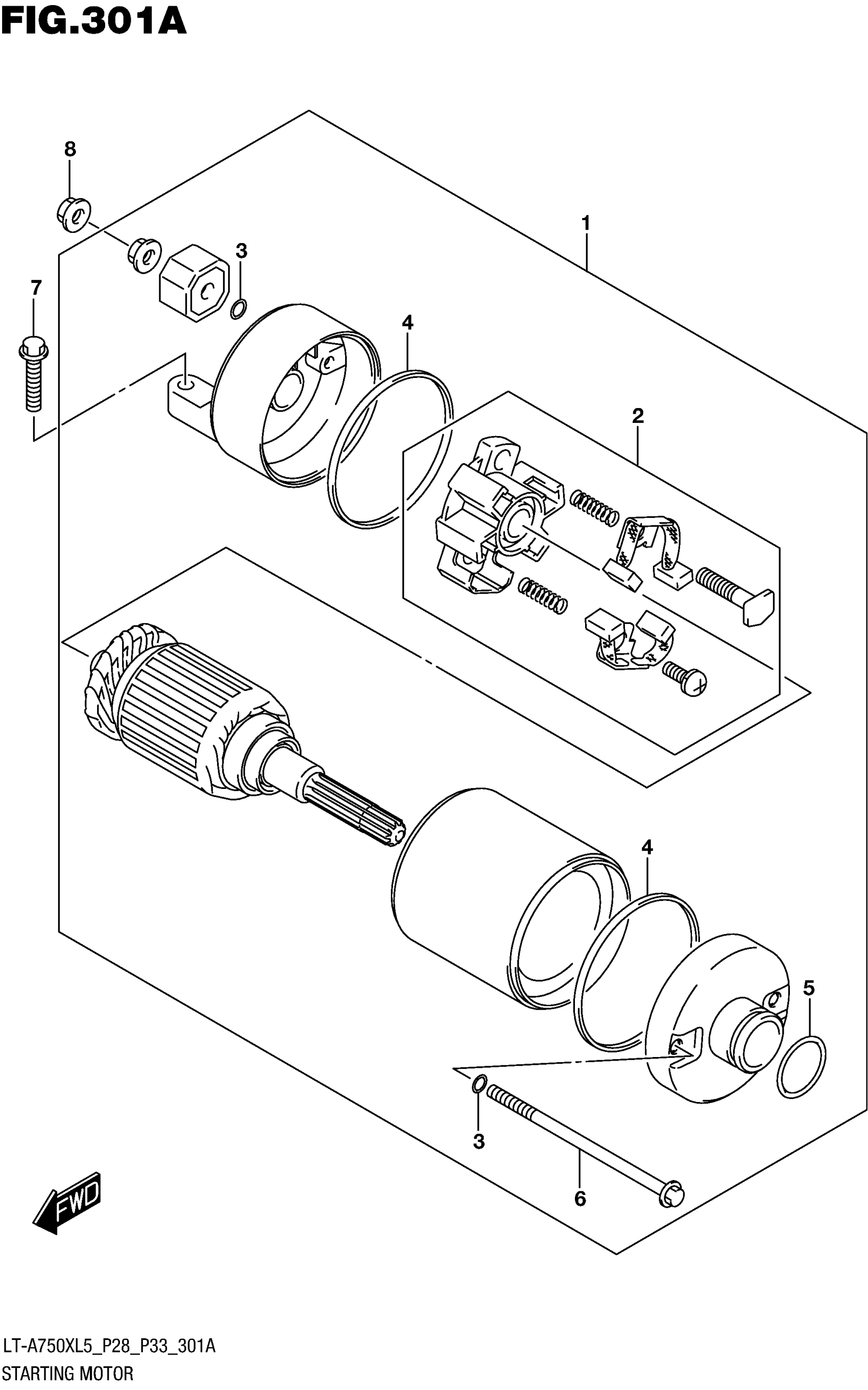 FIG.301A

8

1

3

7

4

2

4

5

3

6

FWD

LT-A750XL5_P28_P33_301A
STARTING MOTOR