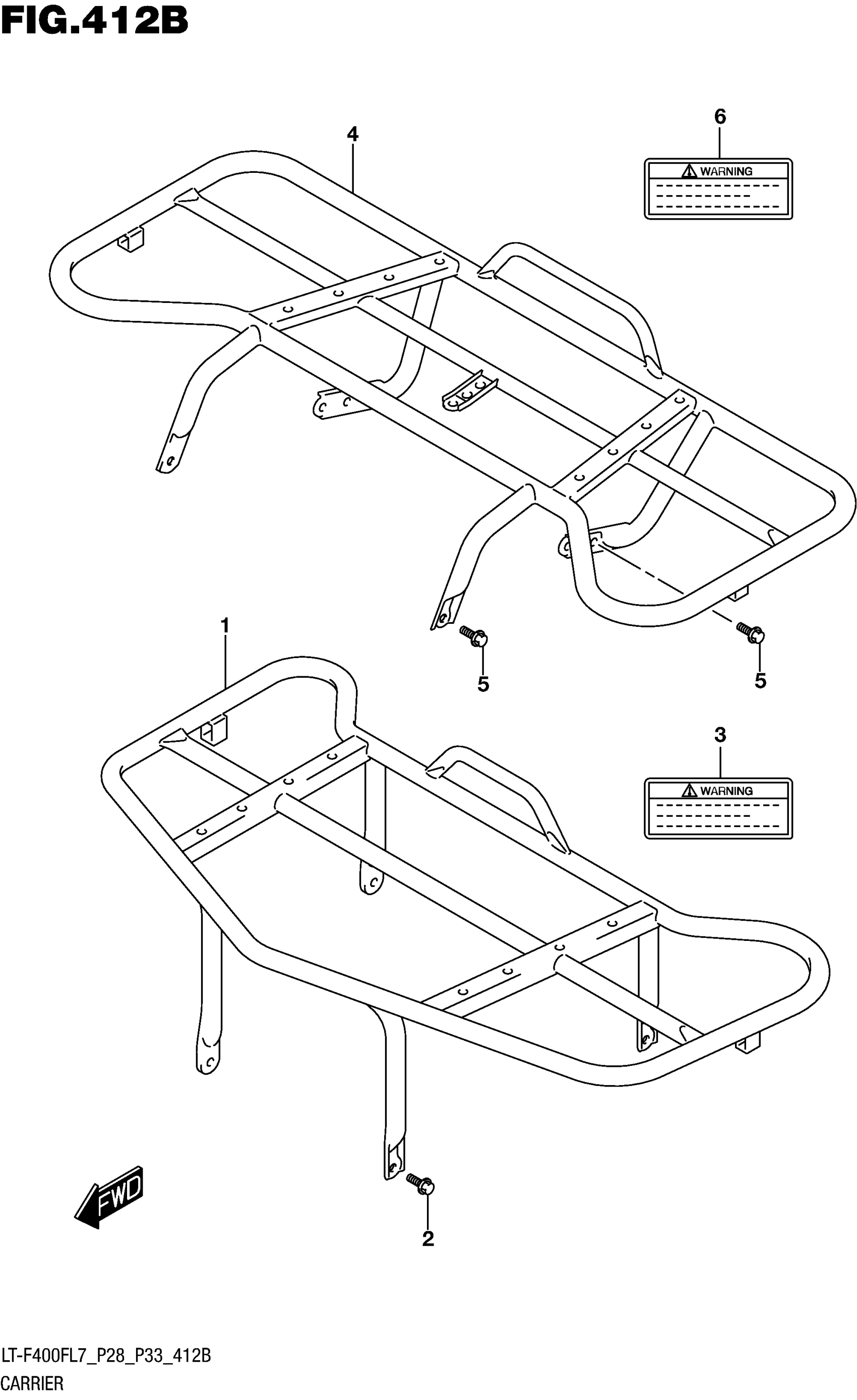 FIG.412B

4

6

WARNING

5

5

1

3

WARNING

FWD

2

LT-F400FL7_P28_P33_412B
CARRIER