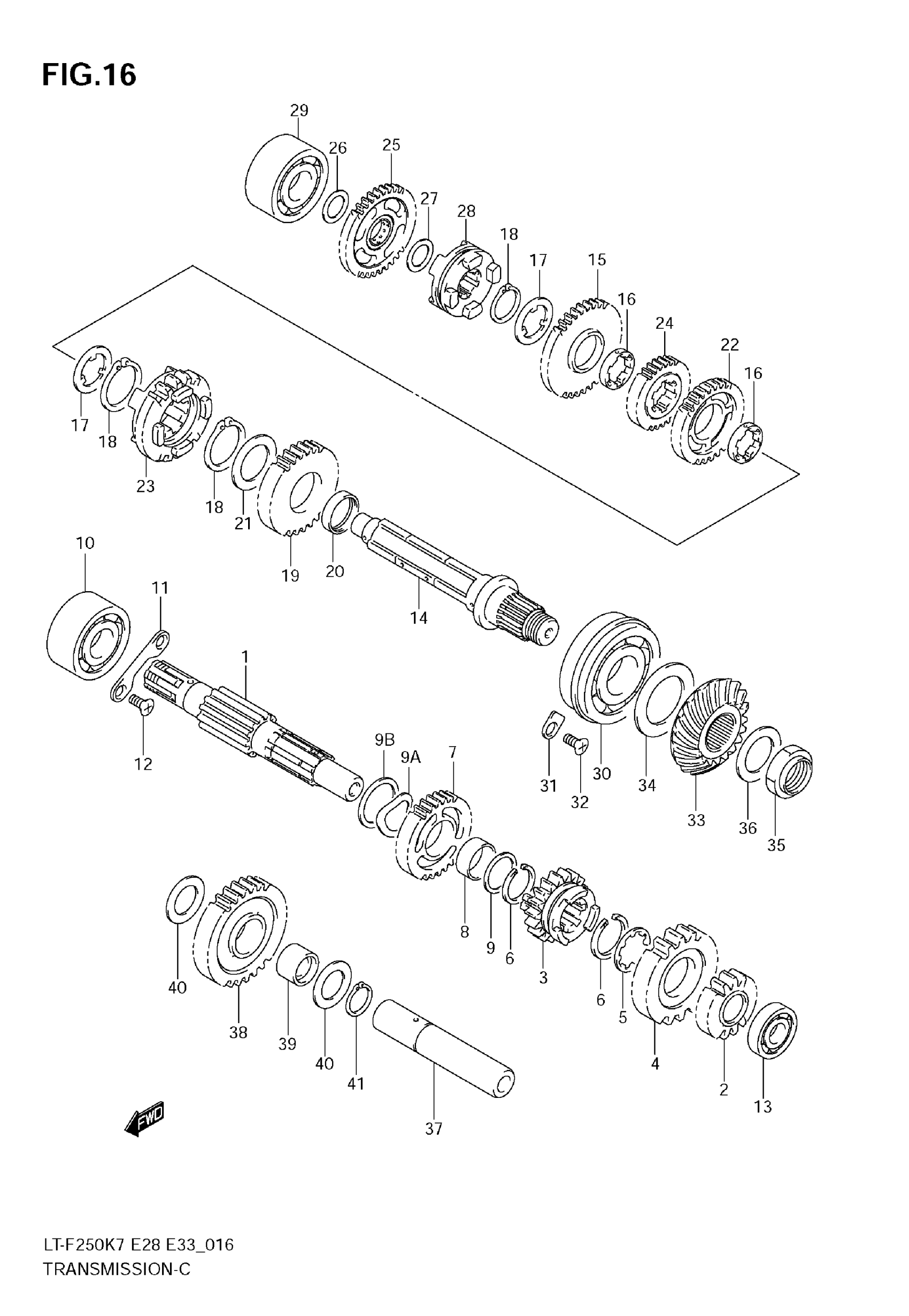 FIG.16

29
26
25
27
28
18
17
15
16
24
22
16
17
18
23
18
21
19
20
14
10
11
1
12
9B
9A
7
31
32
30
34
33
36
35
8
9
6
3
6
5
4
2
13
40
38
39
40
41
37
FWD

LT-F250K7 E28 E33_016
TRANSMISSION-C