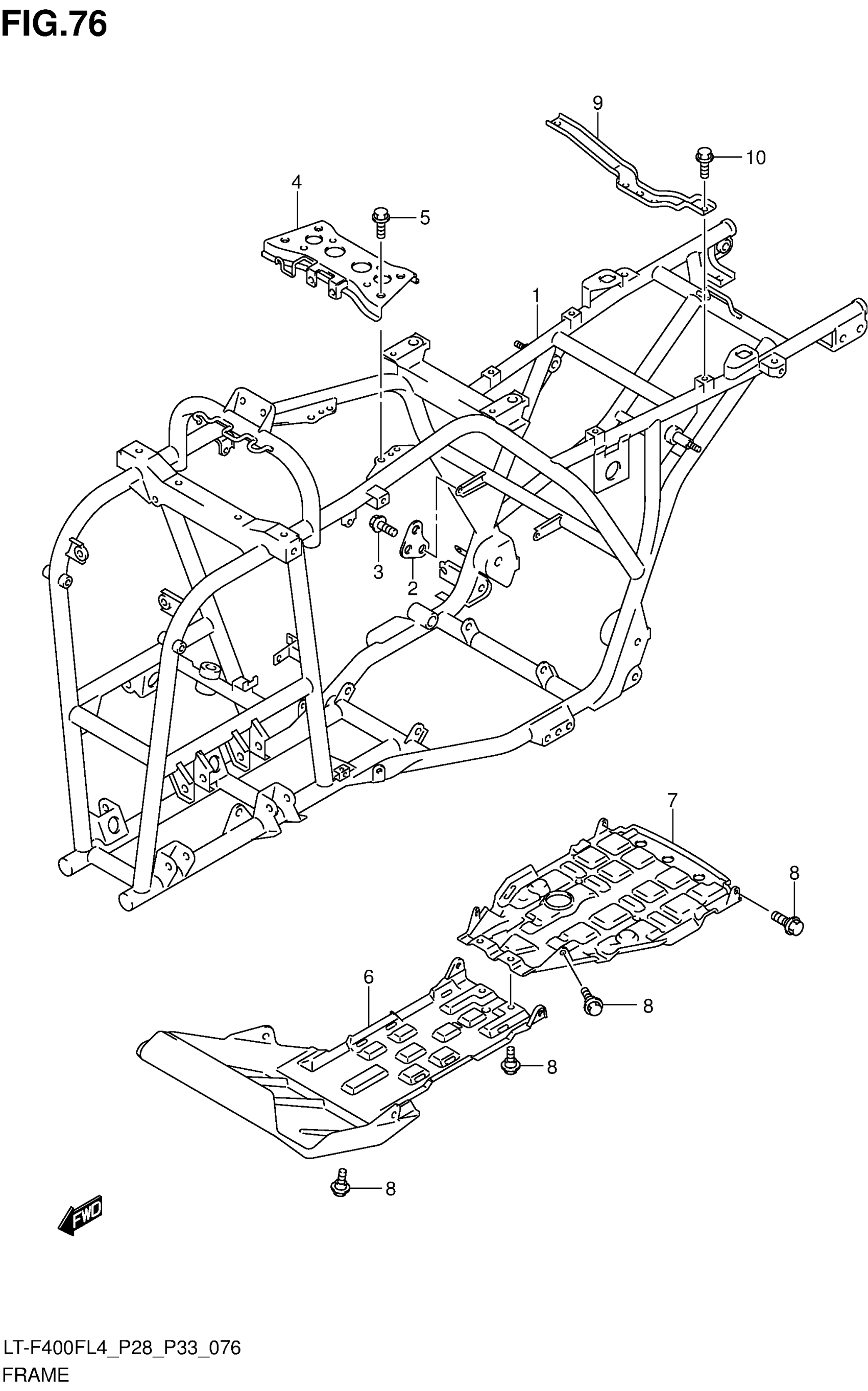 FIG.76

9

10

4

5

1

3

2

7

8

6

8

8

8

FWD

LT-F400FL4_P28_P33_076

FRAME