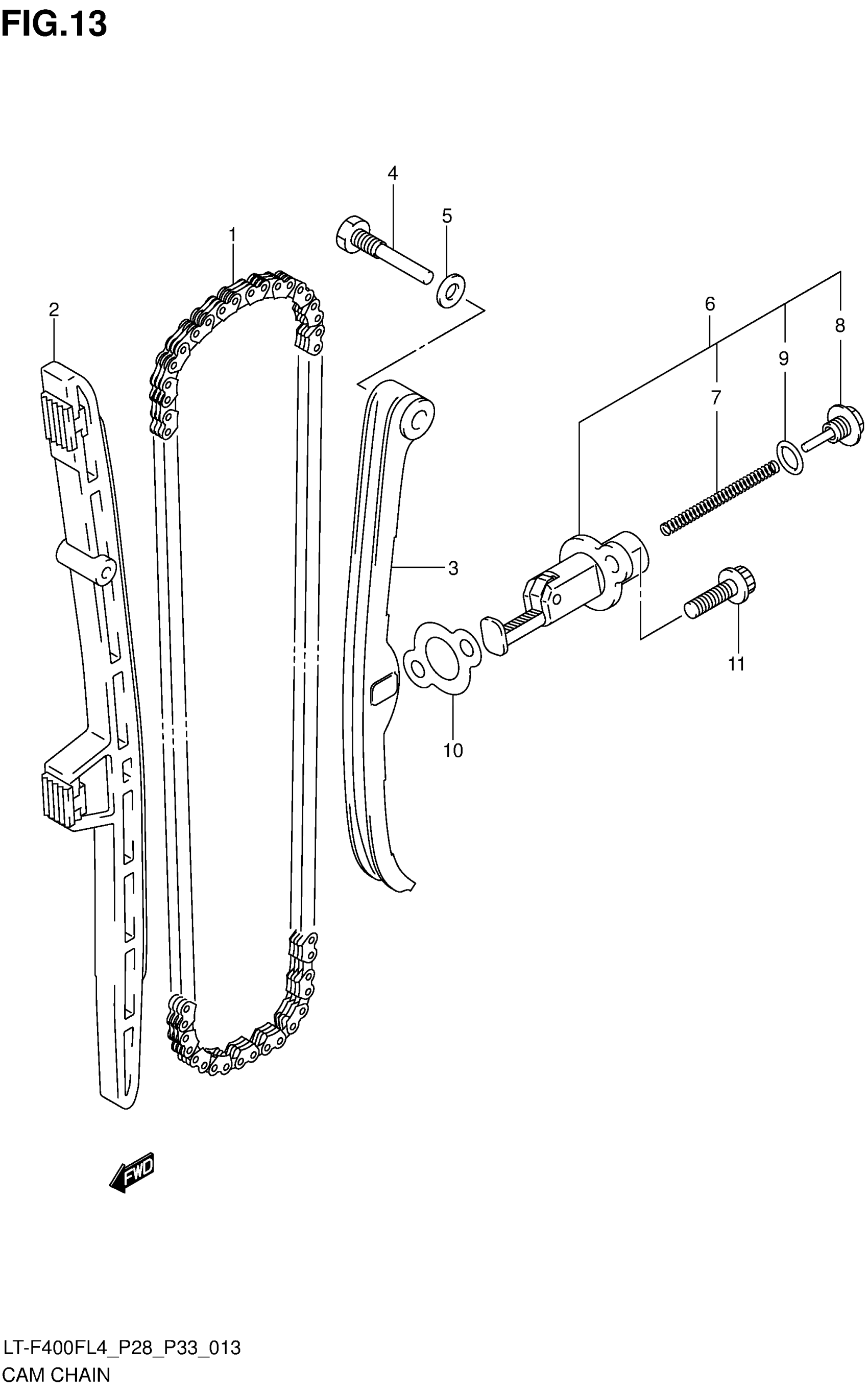 FIG.13

4
5
1
2
6
8
9
7
3
11
10

FWD

LT-F400FL4_P28_P33_013
CAM CHAIN