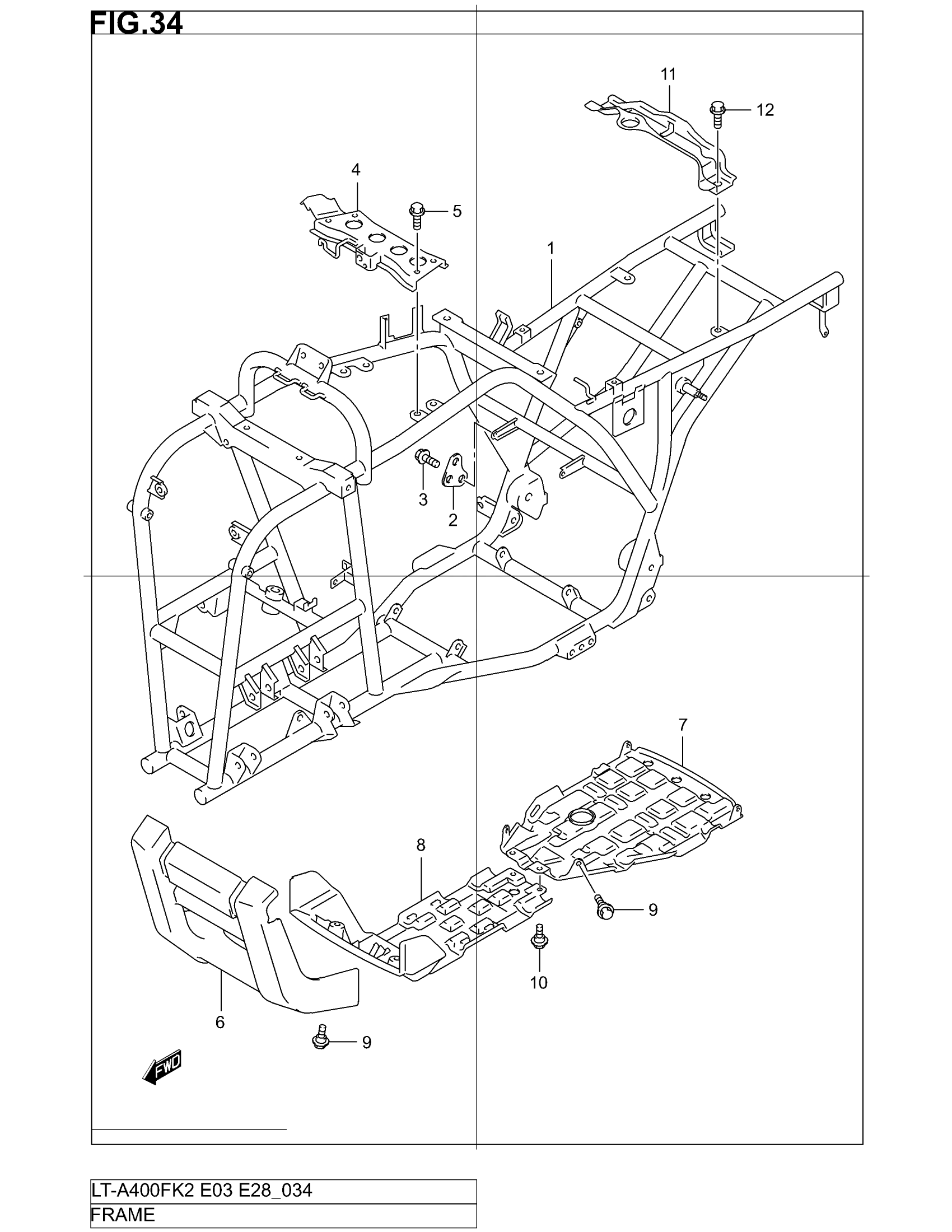 FIG.34

11
12
4
5
1
3
2
7
8
9
10
6
9
FWD

LT-A400FK2 E03 E28_034
FRAME