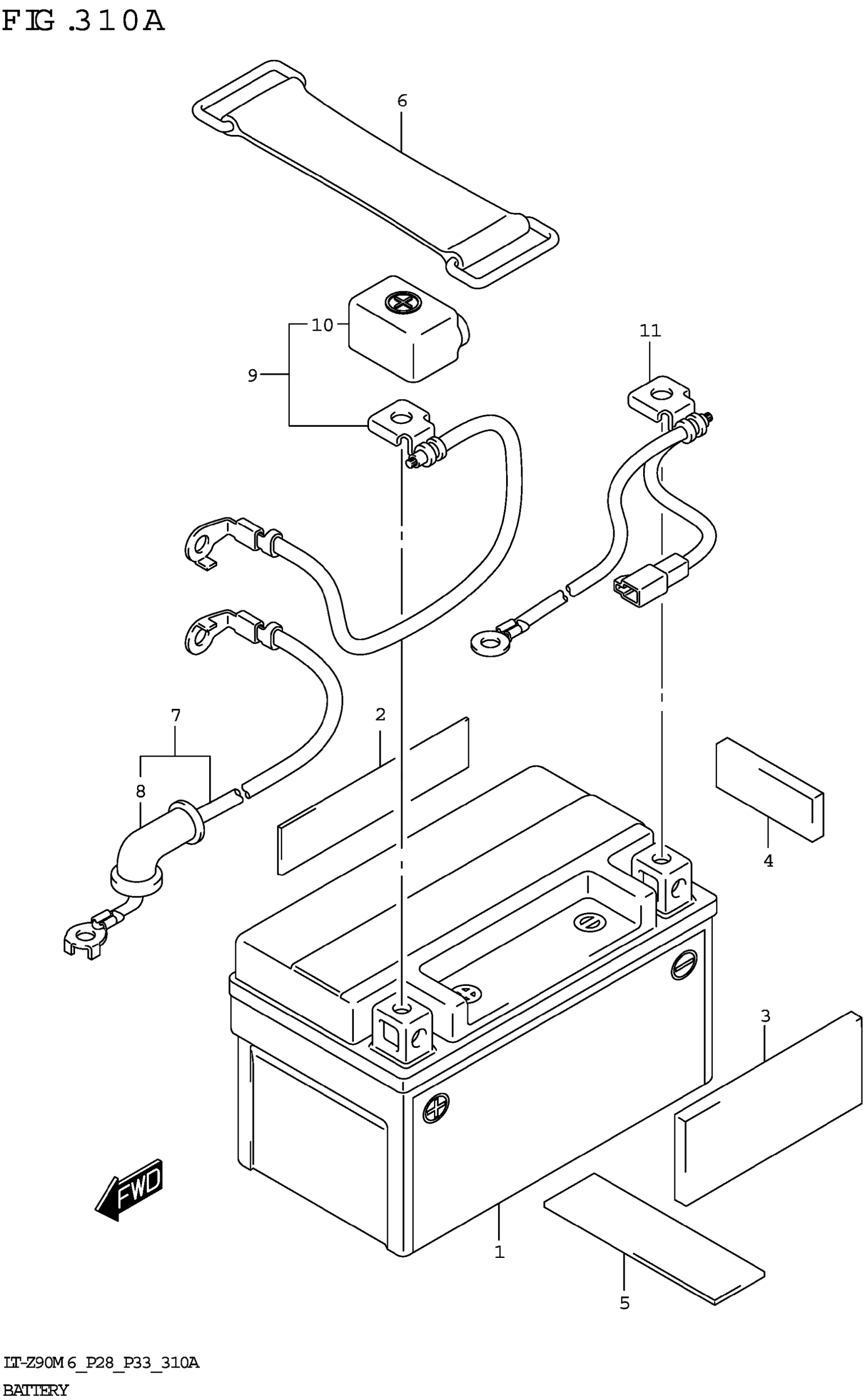 FIG.310A

6

10

9

11

7

8

2

4

3

FWD

1

5

LT-Z90M6_P28_P33_310A

BATTERY