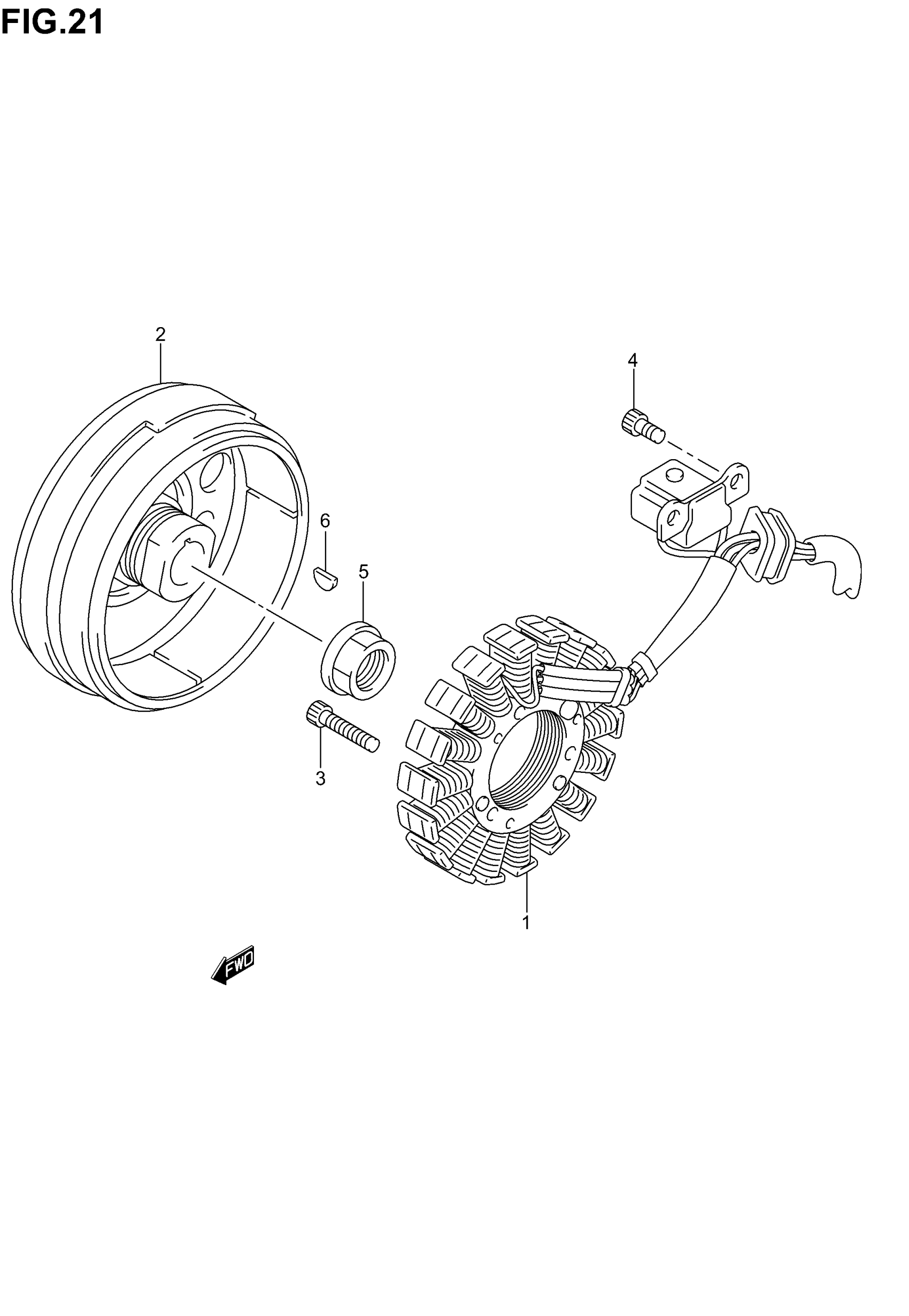 FIG.21

2

4

6

5

3

1

FWD