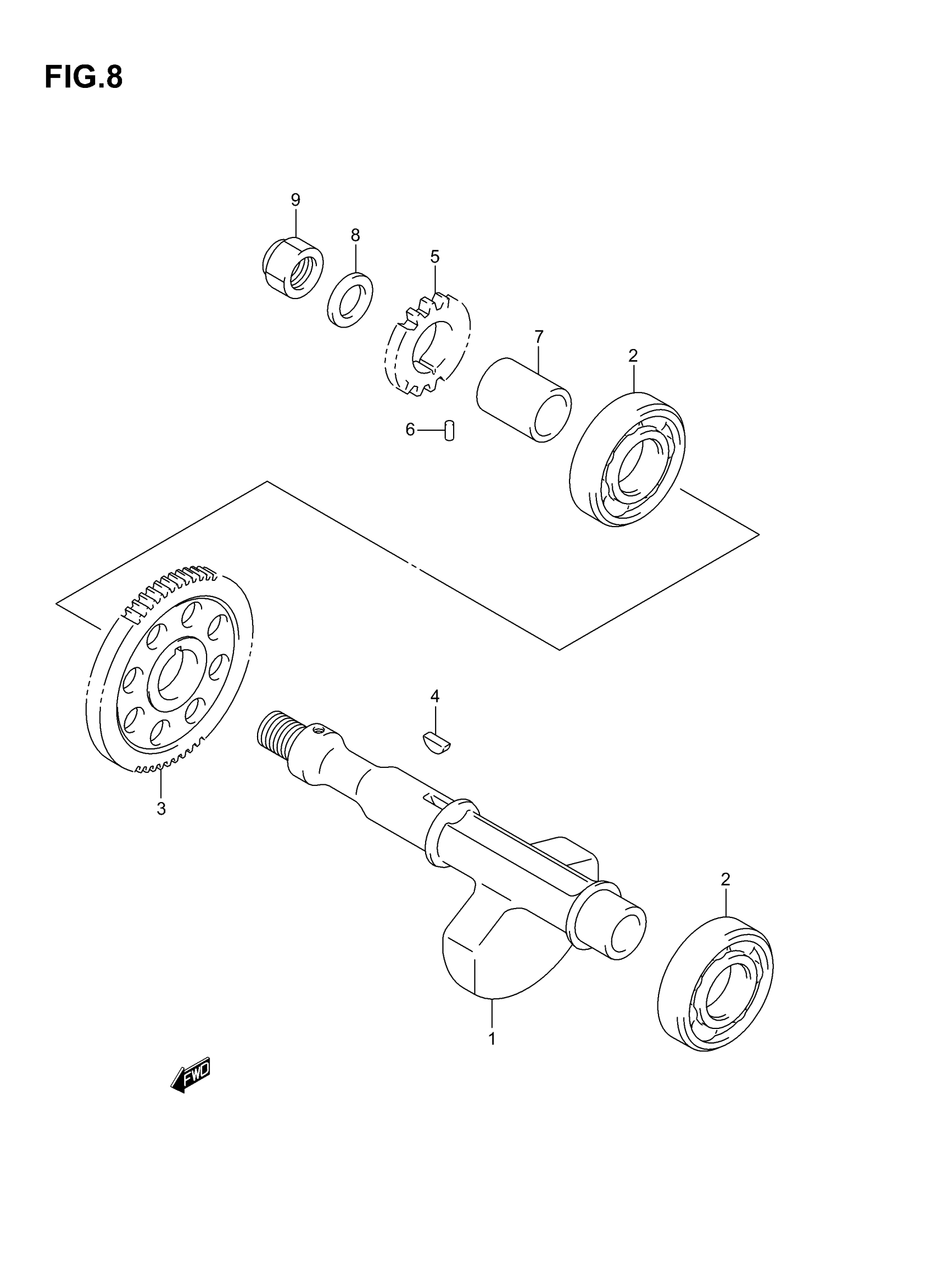 FIG.8

9

8

5

7

2

6

4

3

2

1

FWD