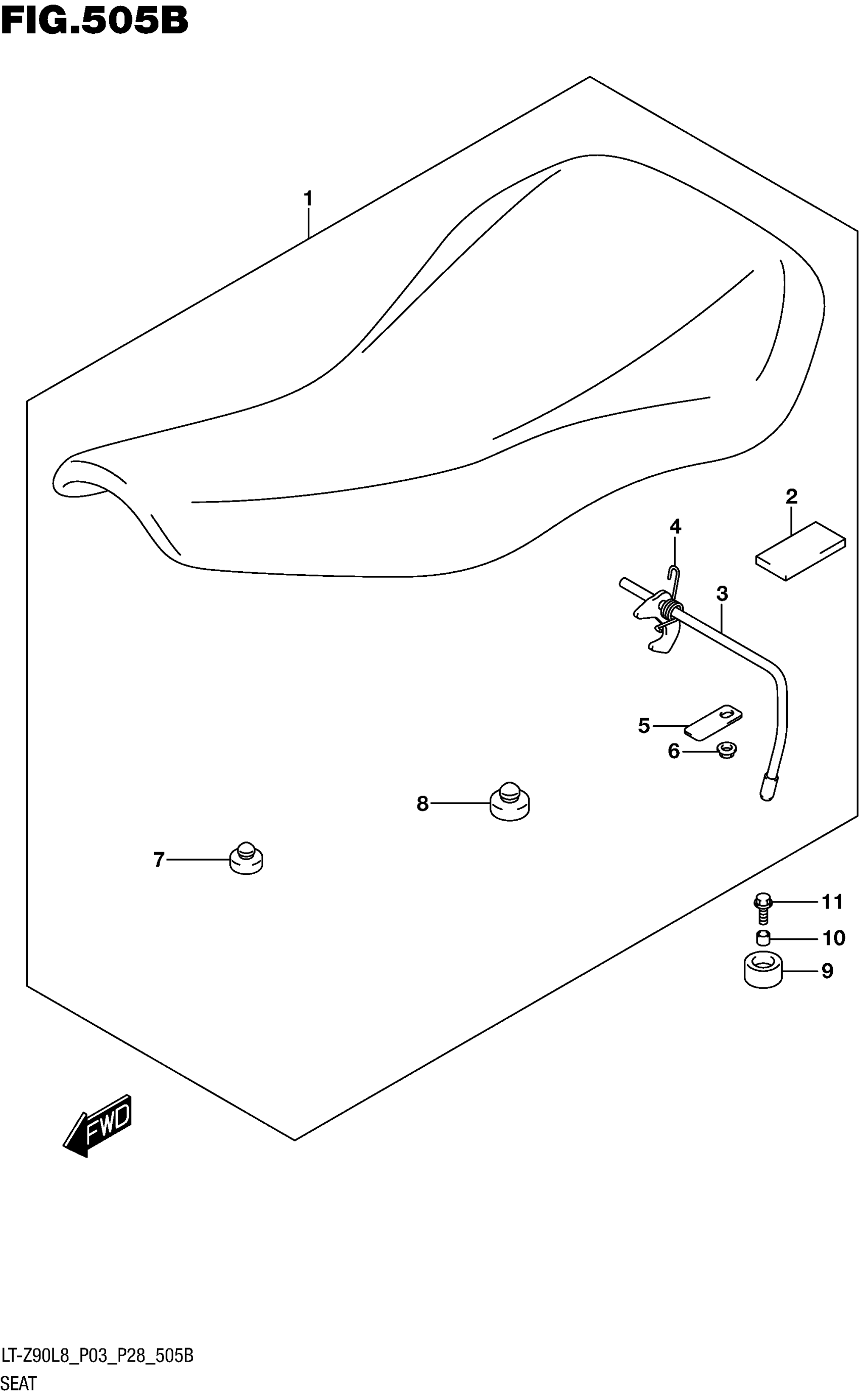 FIG.505B

1
2
4
3
5
6
8
7
11
10
9

FWD

LT-Z90L8_P03_P28_505B
SEAT