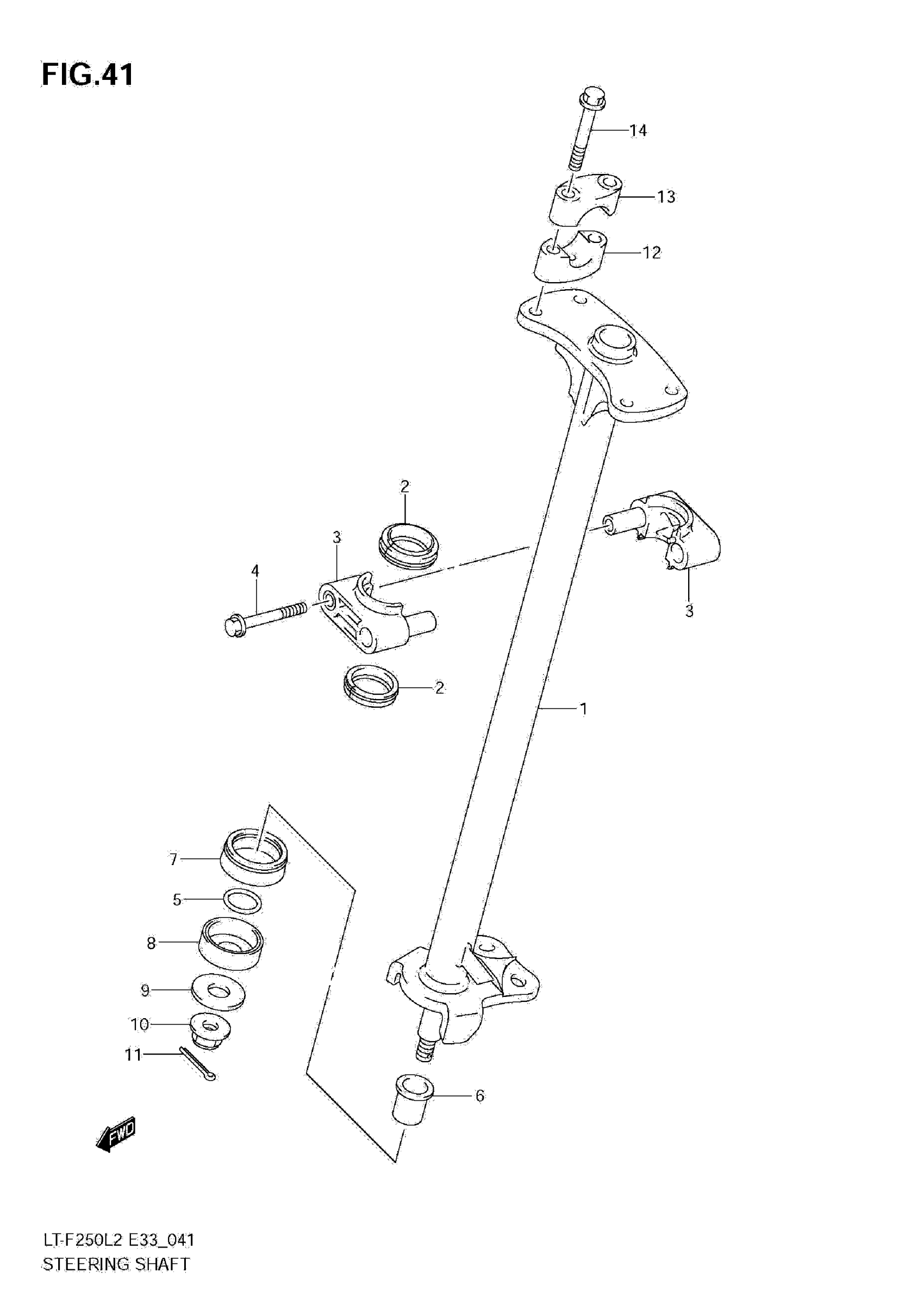 FIG.41

14
13
12
2
3
4
3
2
1
7
5
8
9
10
11
6
FWD

LT-F250L2 E33_041
STEERING SHAFT