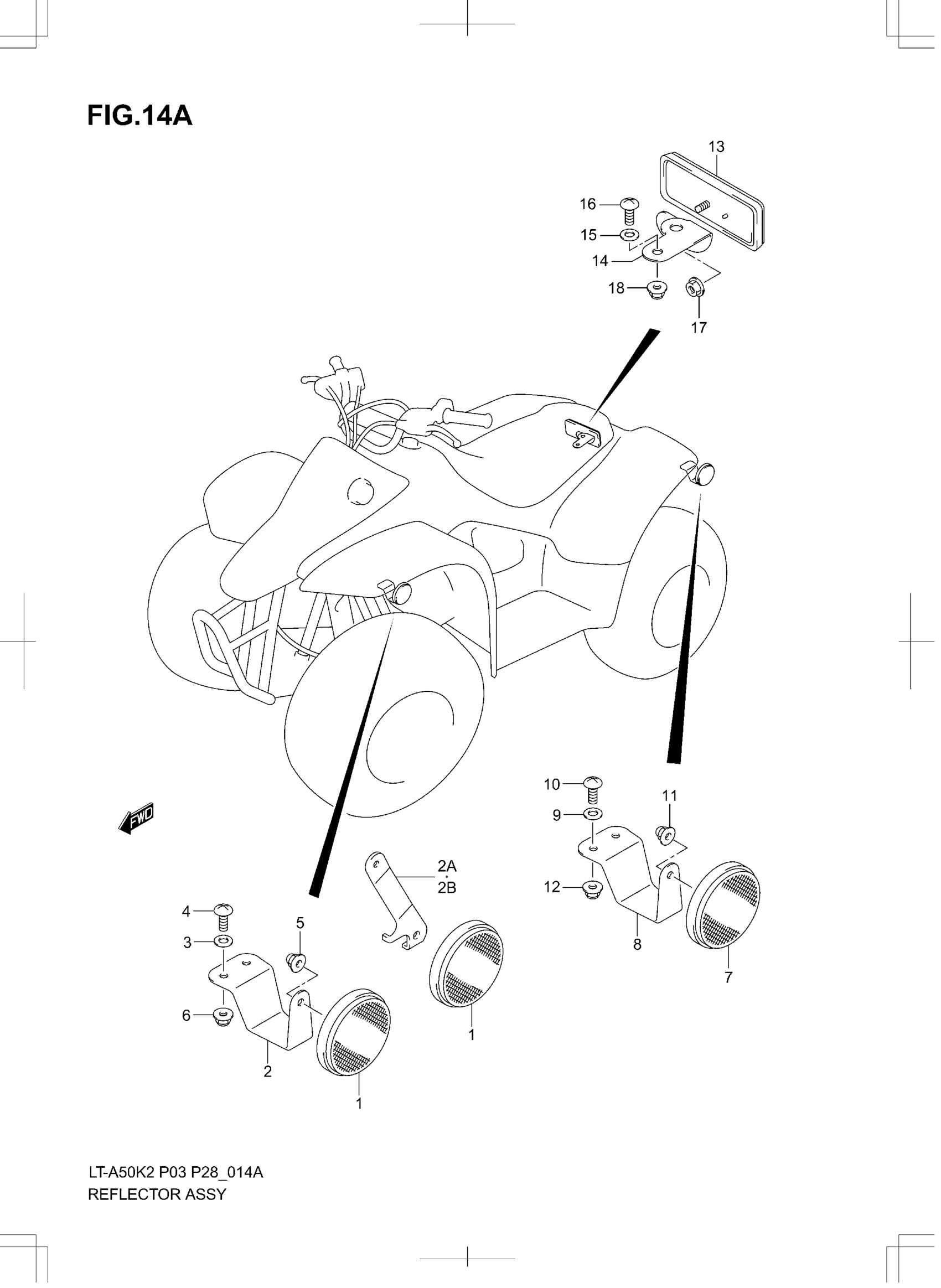 FIG.14A

13
16
15
14
18
17

FWD

10
9
11
12
8
7

2A
2B
4
3
5
6
2
1
1

LT-A50K2 P03 P28_014A
REFLECTOR ASSY