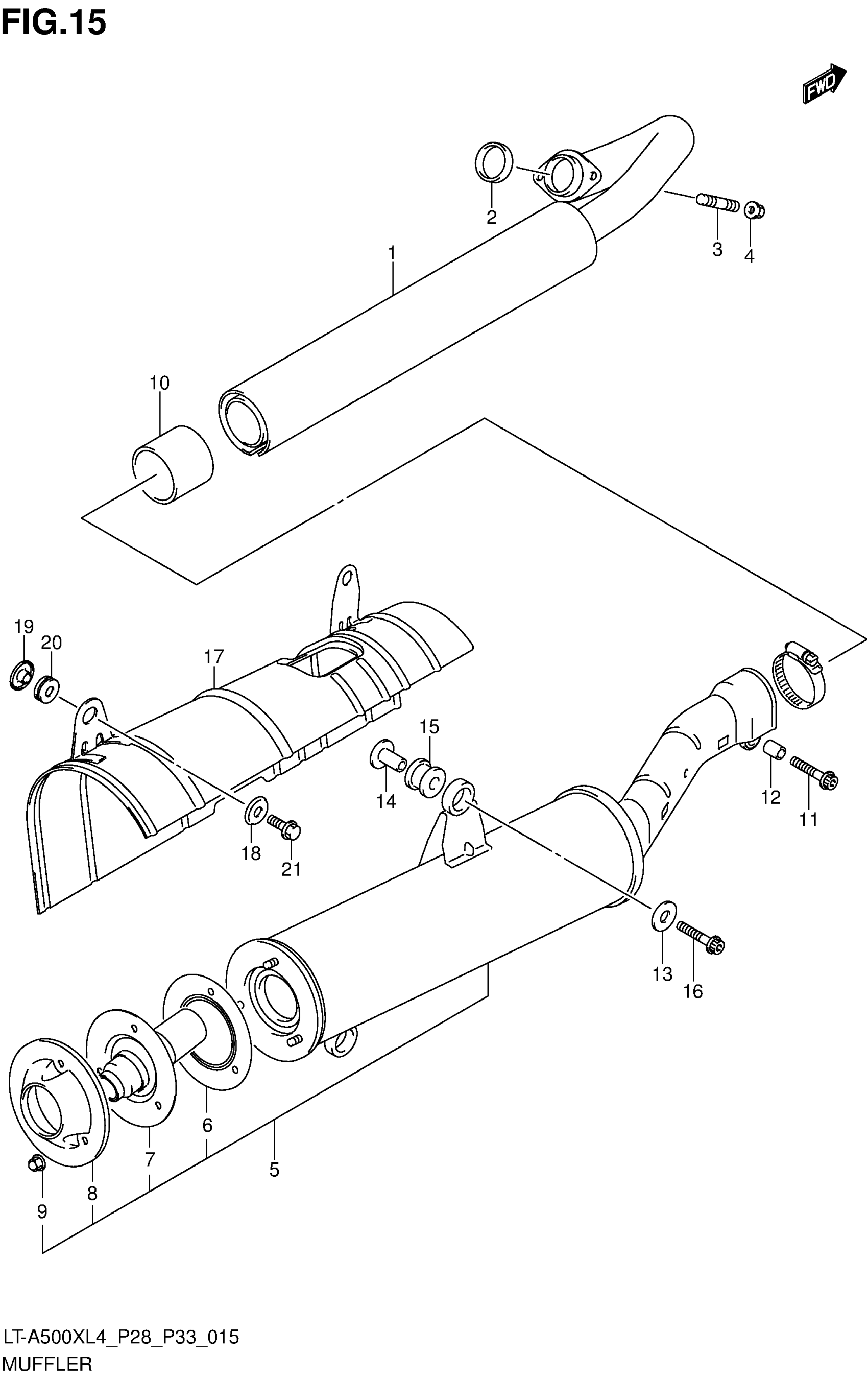 FIG.15

FWD

2
1
3
4
10
19
20
17
15
14
12
11
18
21
13
16
6
7
5
8
9

LT-A500XL4_P28_P33_015
MUFFLER