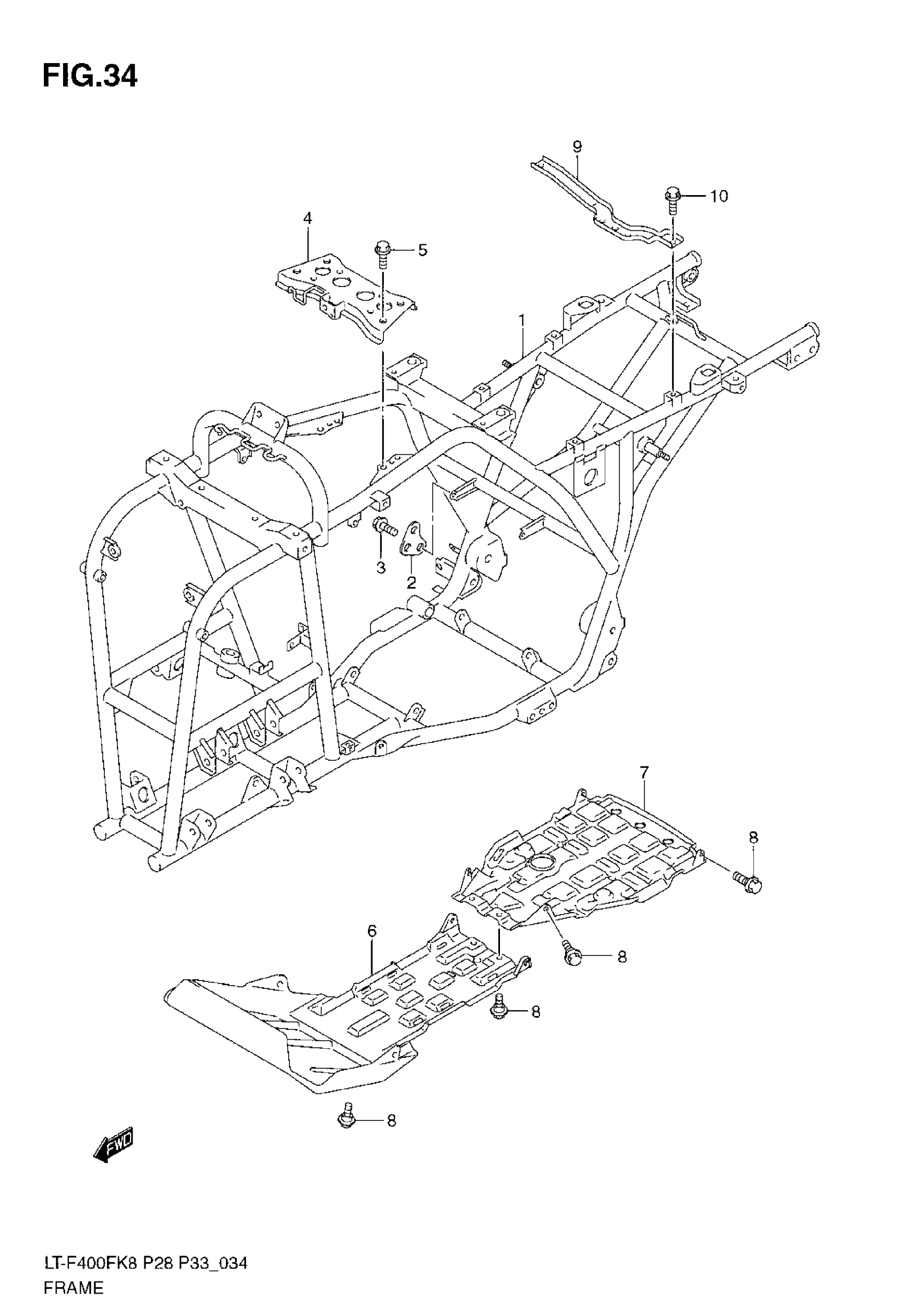 FIG.34

9

10

4

5

1

3

2

7

8

6

8

8

8

FWD

LT-F400FK8 P28 P33_034
FRAME