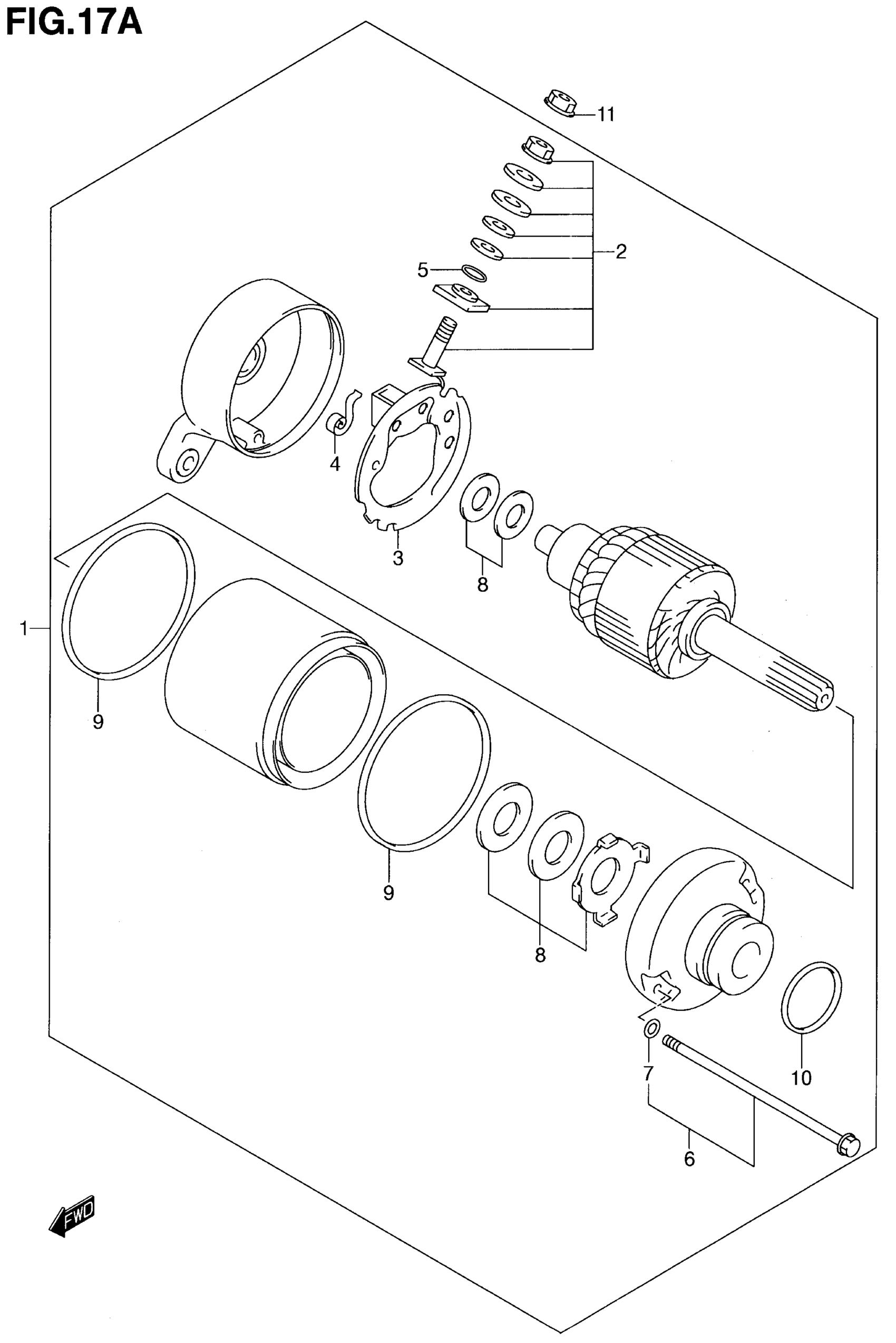 FIG.17A

11

2

5

4

3

8

1

9

9

8

7

10

6

FWD