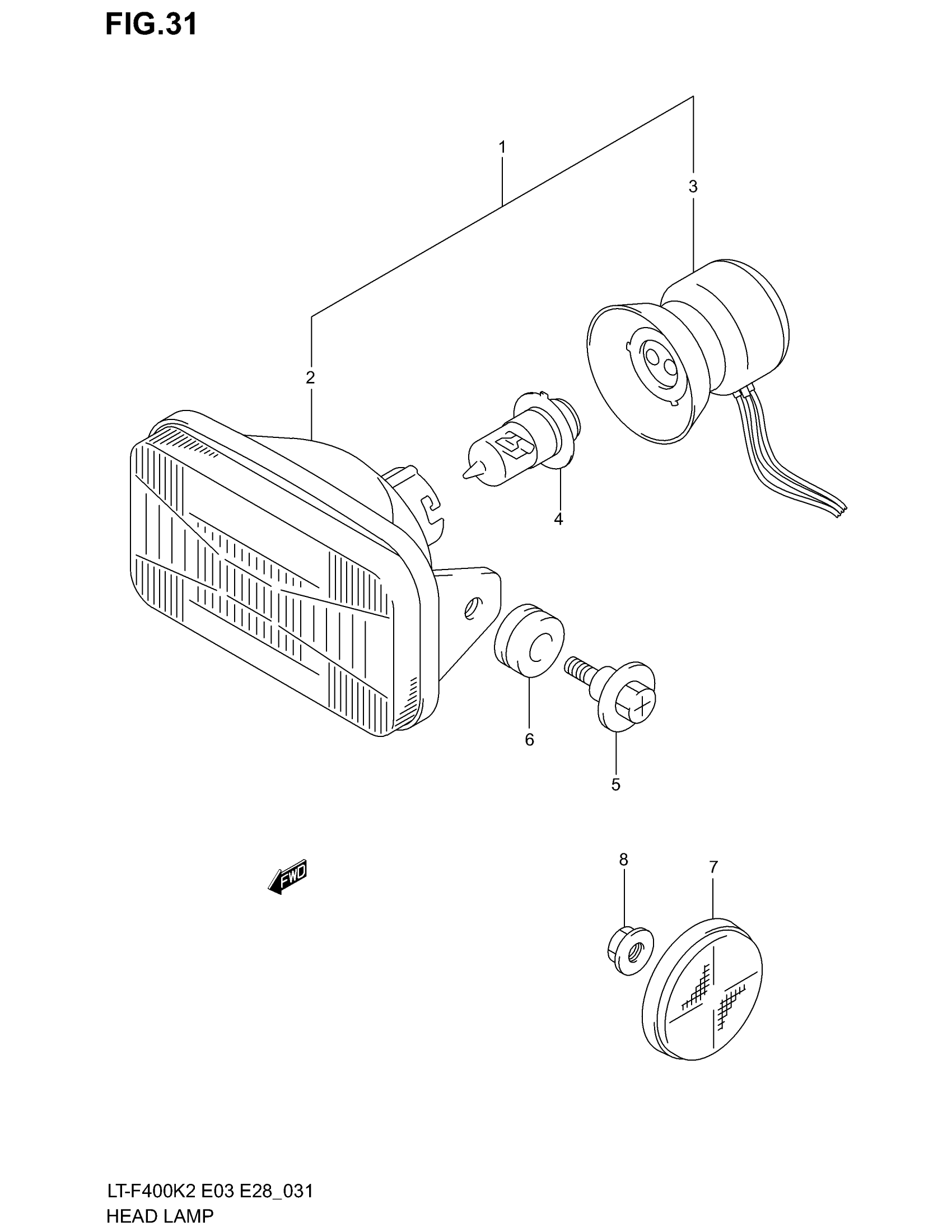 FIG.31

1

3

2

4

6

5

FWD

8

7

LT-F400K2 E03 E28_031
HEAD LAMP