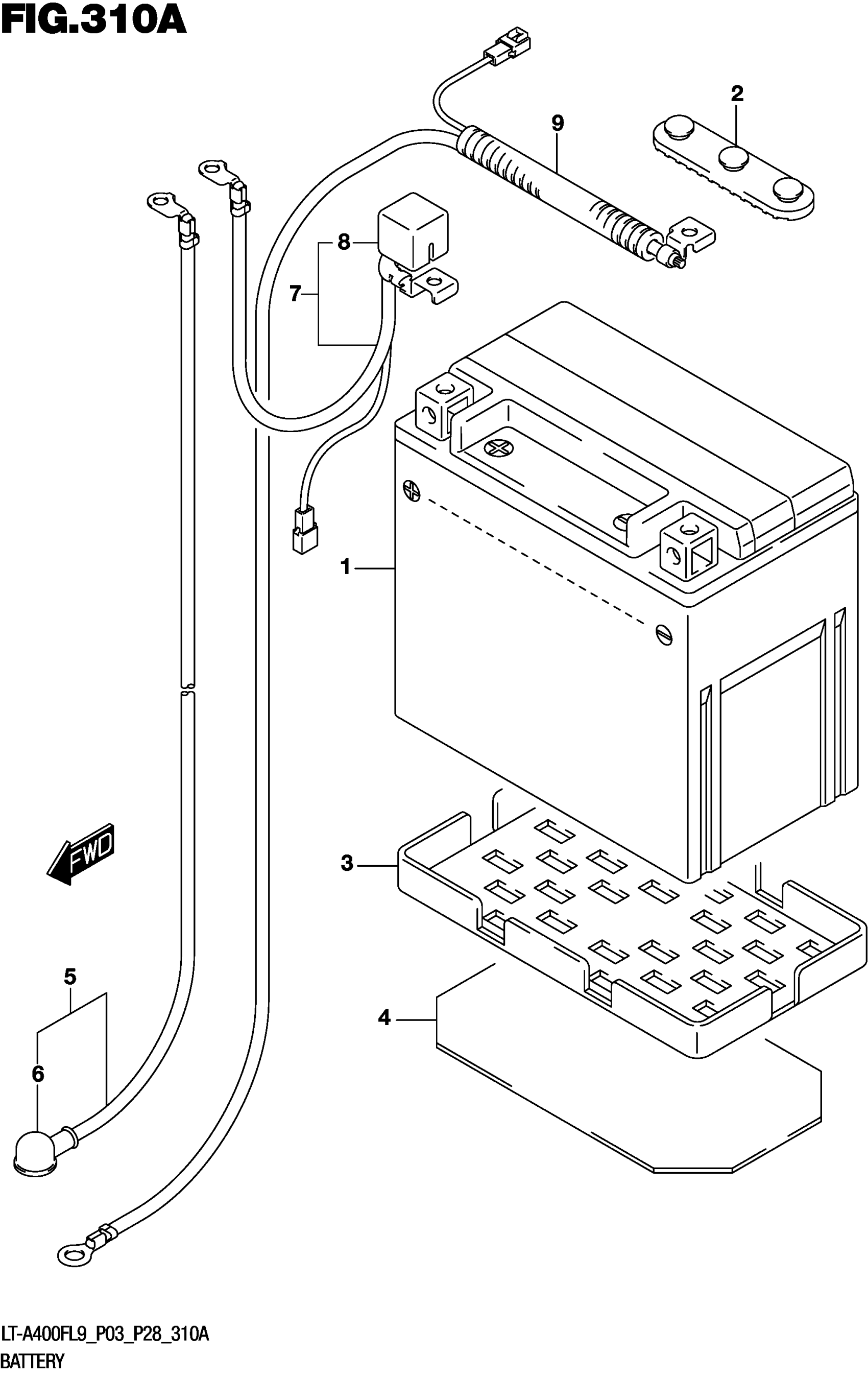 FIG.310A

9

2

8

7

1

FWD

3

5

4

6

LT-A400FL9_P03_P28_310A
BATTERY