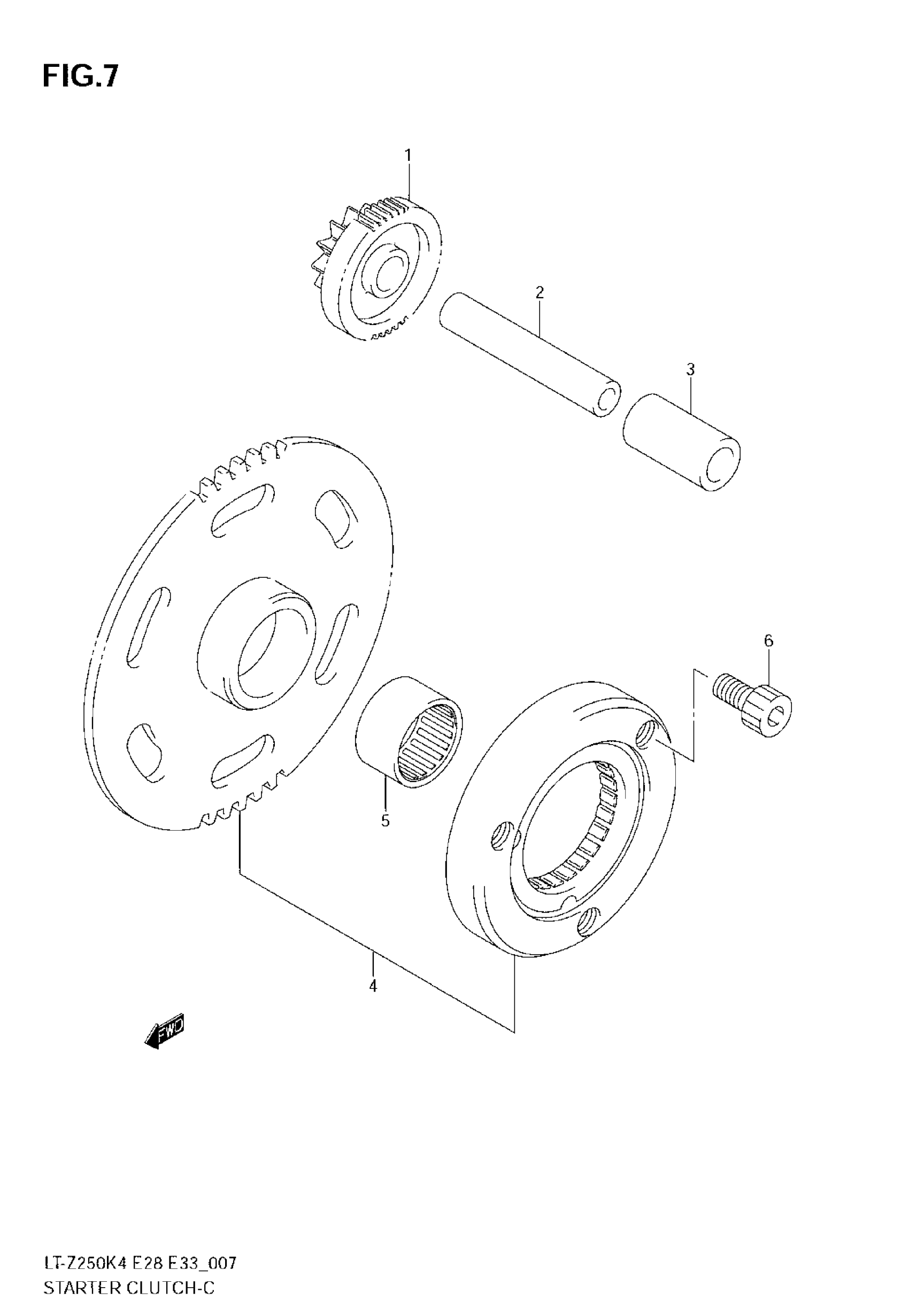 FIG.7

1

2

3

6

5

4

FWD

LT-Z250K4 E28 E33_007
STARTER CLUTCH-C