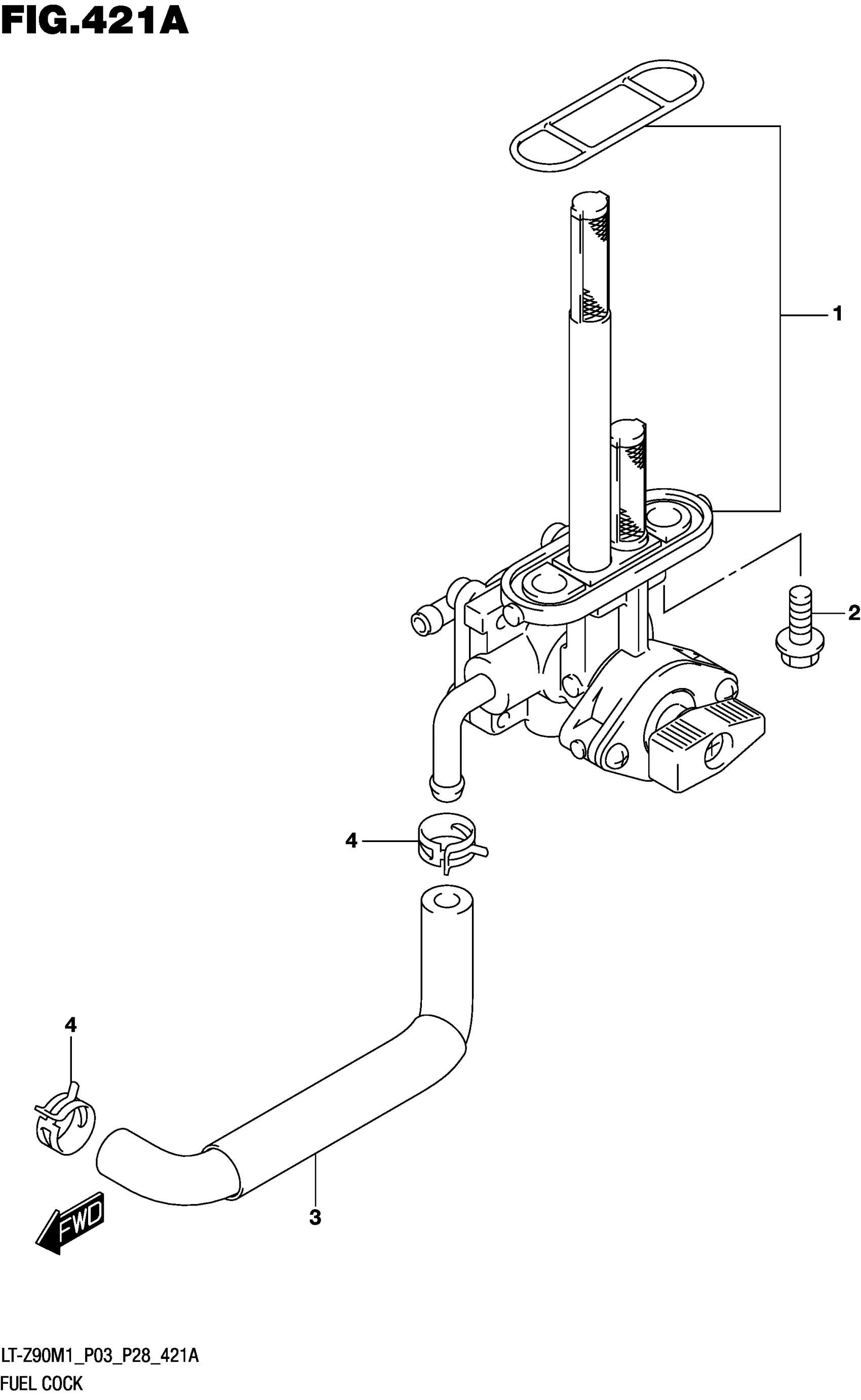 FIG.421A

1

2

4

4

3

FWD

LT-Z90M1_P03_P28_421A

FUEL COCK