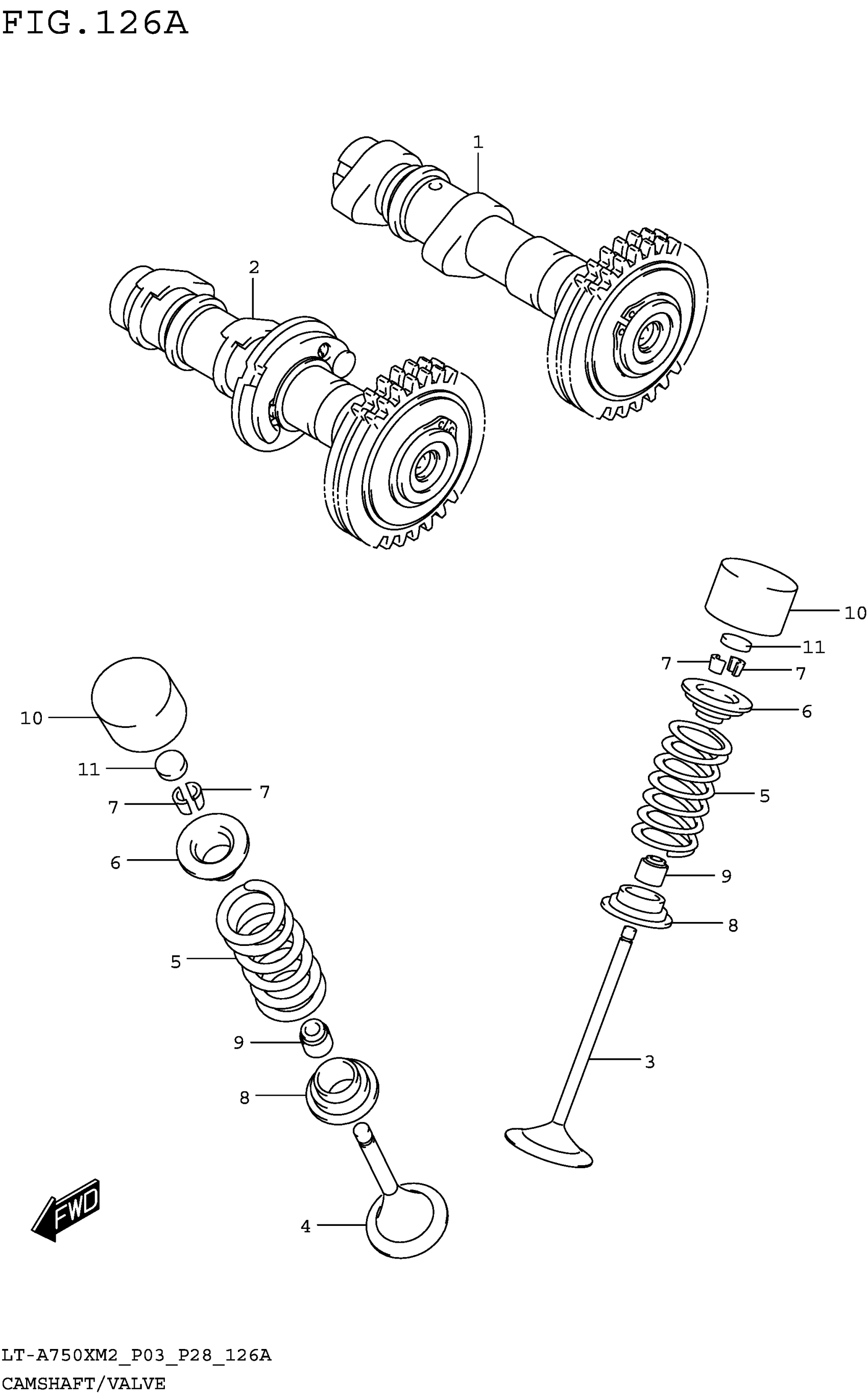 FIG.126A

1

2

10

11

7

7

6

5

9

8

3

10

11

7

7

6

5

9

8

4

FWD

LT-A750XM2_P03_P28_126A
CAMSHAFT/VALVE