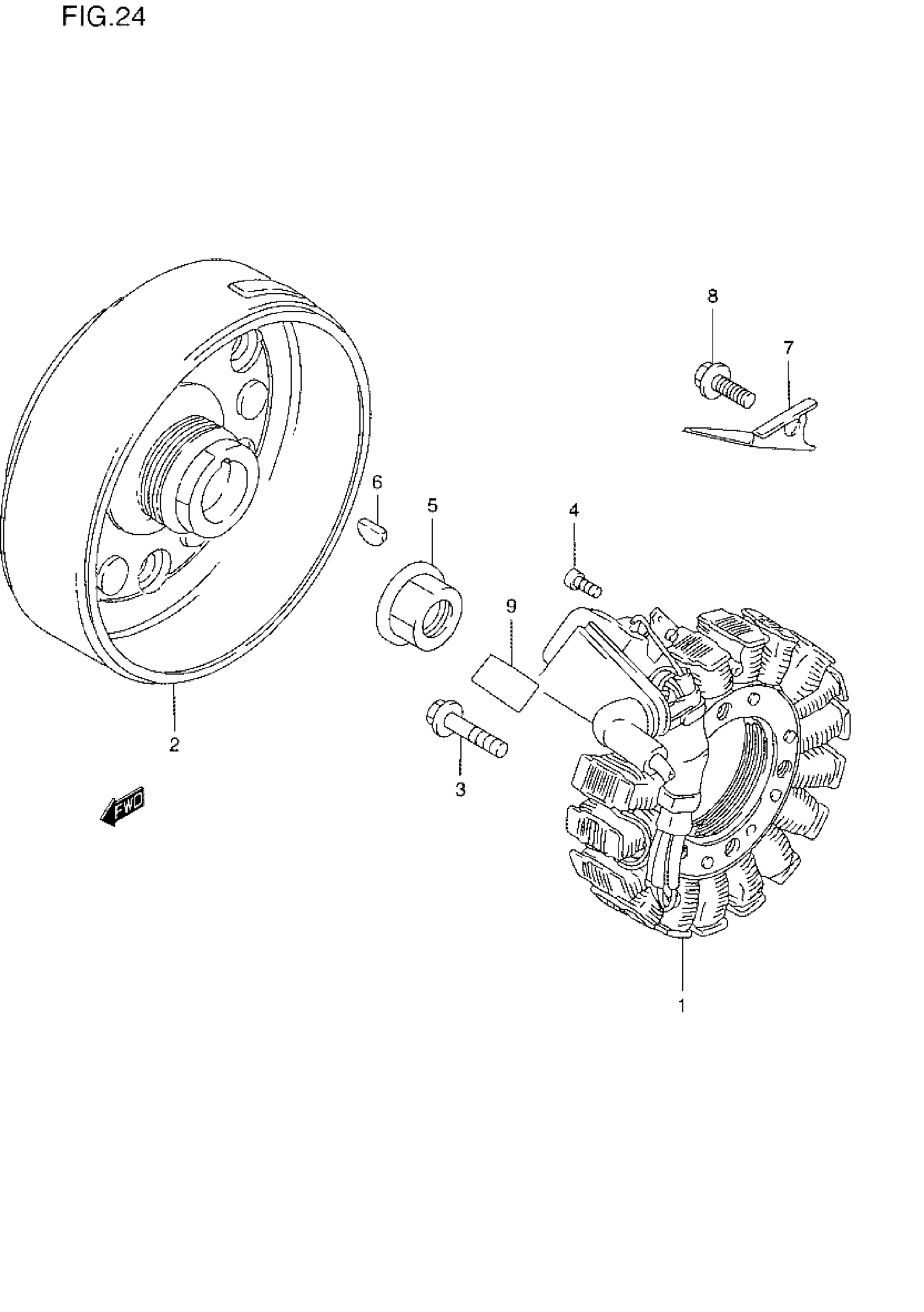 FIG.24

8

7

6

5

4

9

2

3

FWD

1