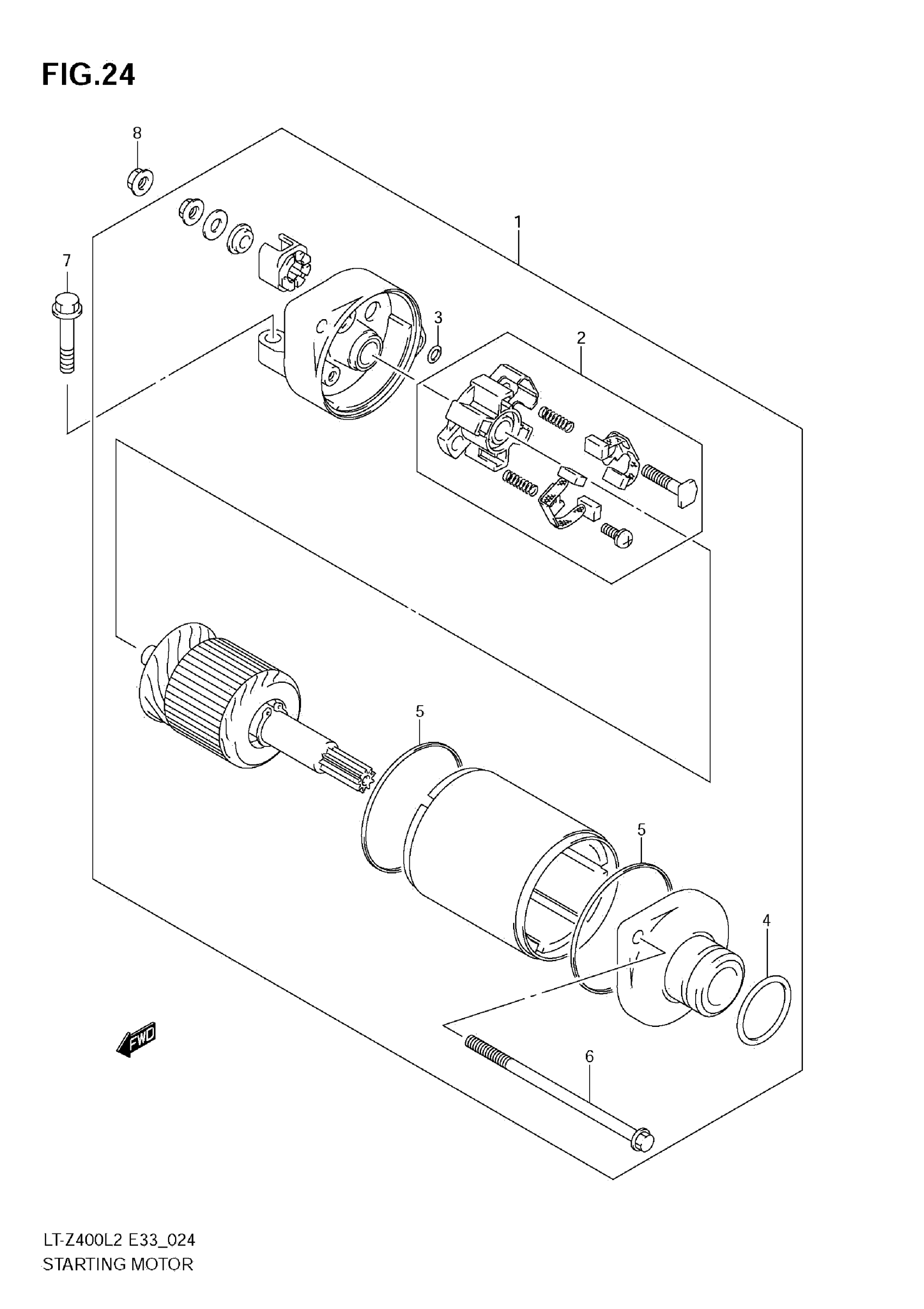 FIG.24

8
1
7
3
2
5
5
4
FWD
6

LT-Z400L2 E33_024
STARTING MOTOR