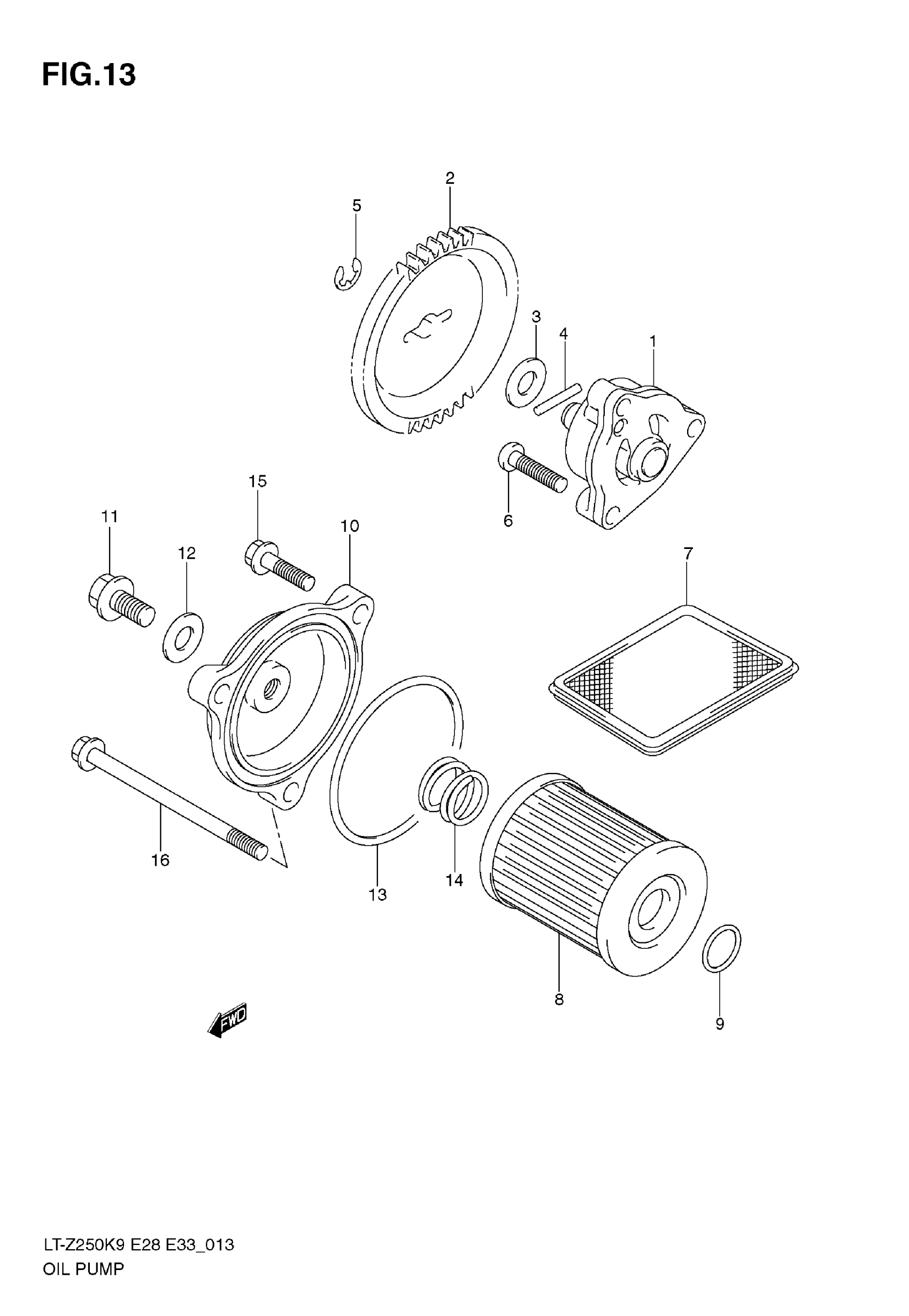 FIG.13

2
5
3
4
1
6
15
11
10
12
7
16
13
14
8
9
FWD

LT-Z250K9 E28 E33_013
OIL PUMP