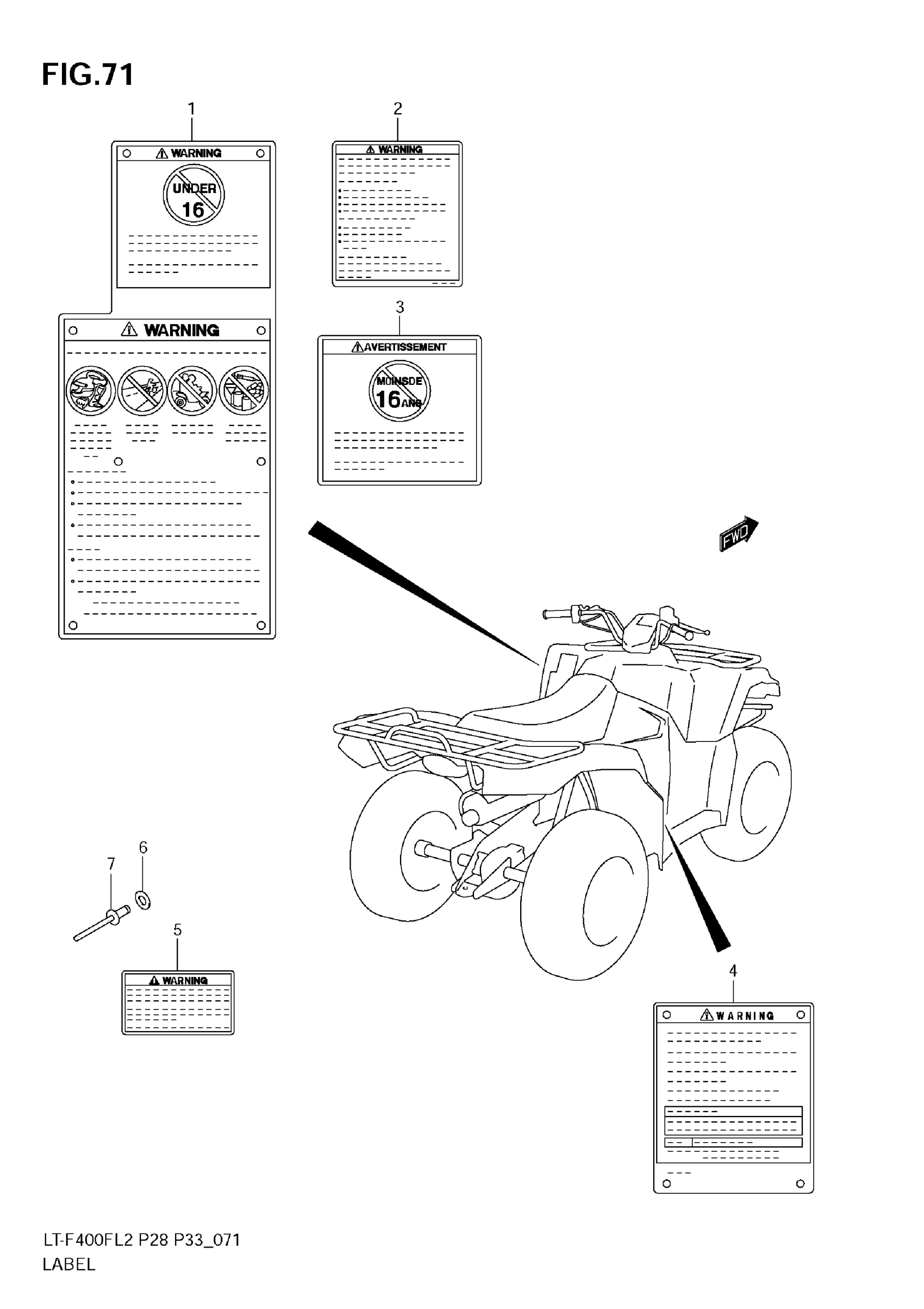 FIG.71

1

WARNING

UNDER 16

WARNING

2

WARNING

3

AVERTISSEMENT

MOINS DE 16 ANS

FWD

7

6

5

WARNING

4

WARNING

LT-F400FL2 P28 P33_071
LABEL