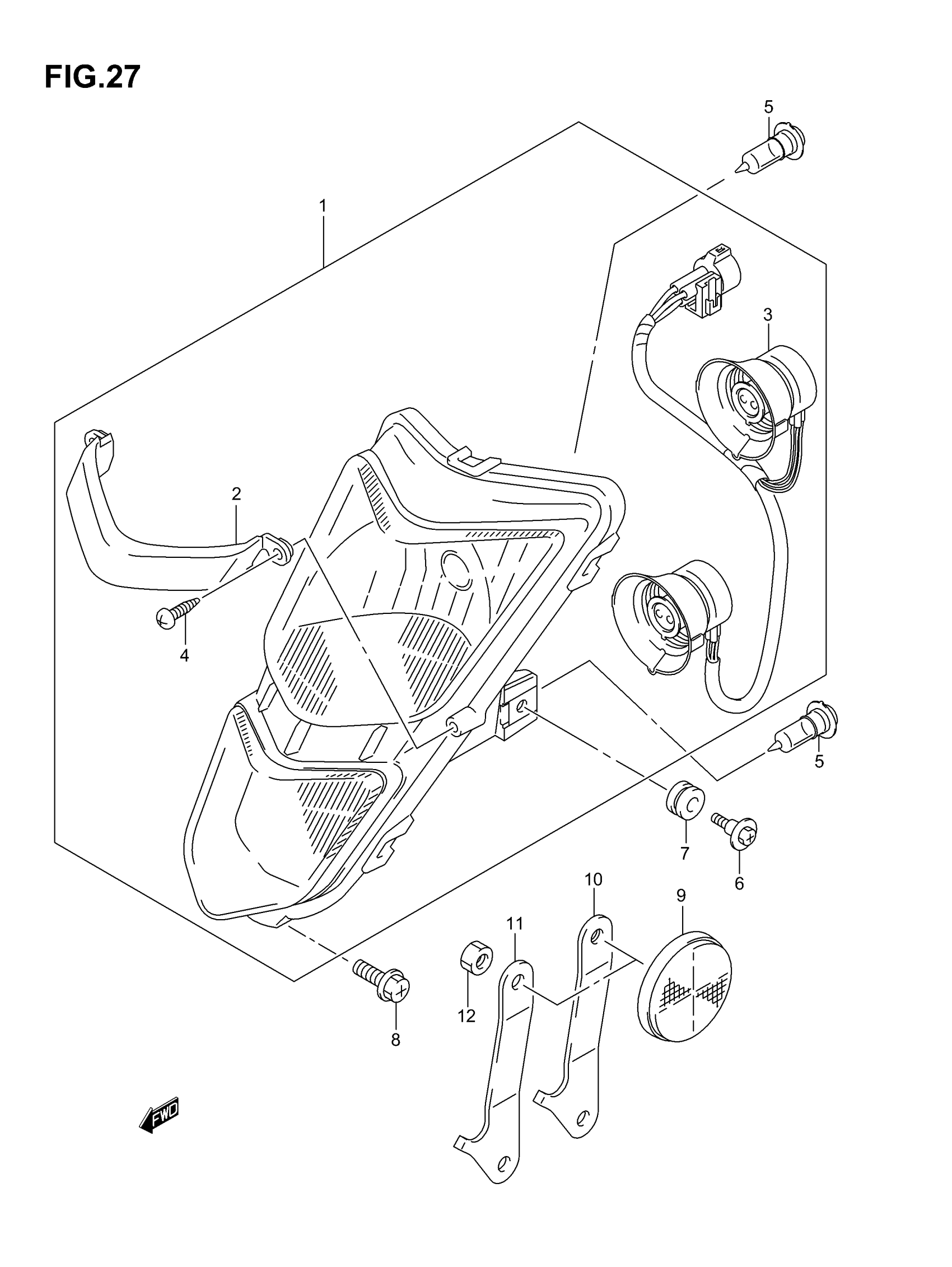 FIG.27

5

1

3

2

4

5

7

6

10

9

11

12

8

FWD