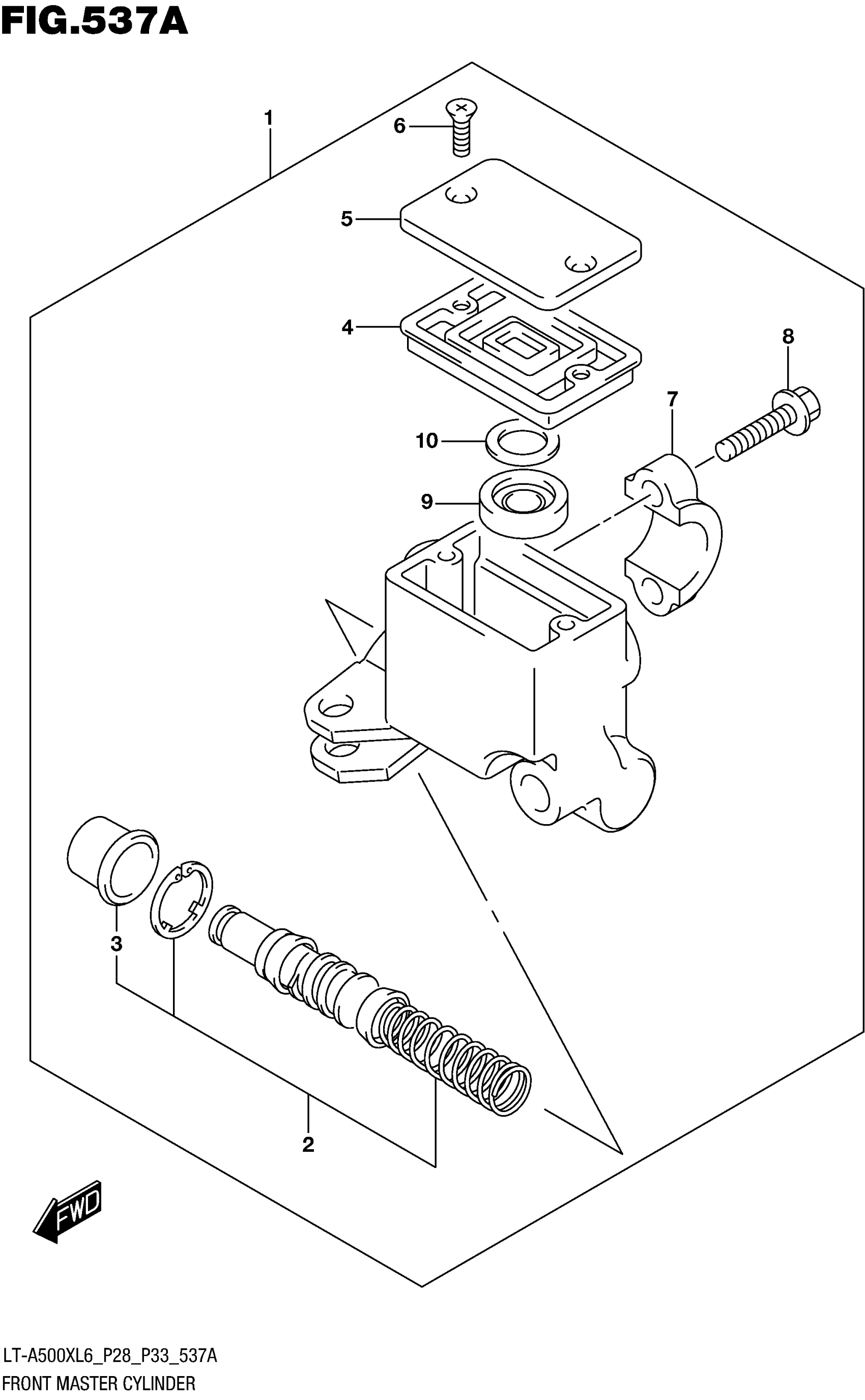 FIG.537A

1
6
5
4
8
7
10
9
3
2
FWD

LT-A500XL6_P28_P33_537A
FRONT MASTER CYLINDER