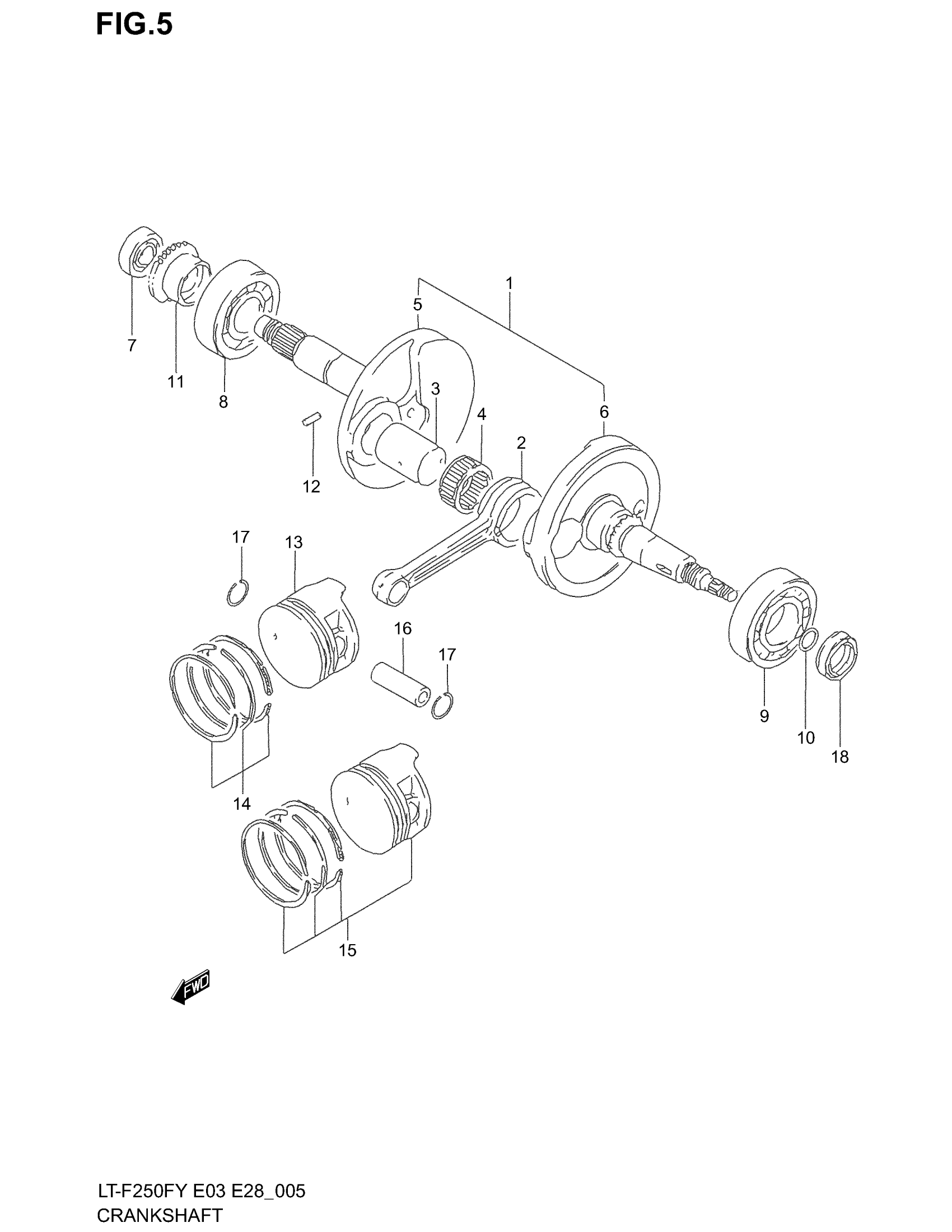 FIG.5

1
5
7
11
8
3
4
2
6
12
17
13
16
17
9
10
18
14
15
FWD

LT-F250FY E03 E28_005
CRANKSHAFT