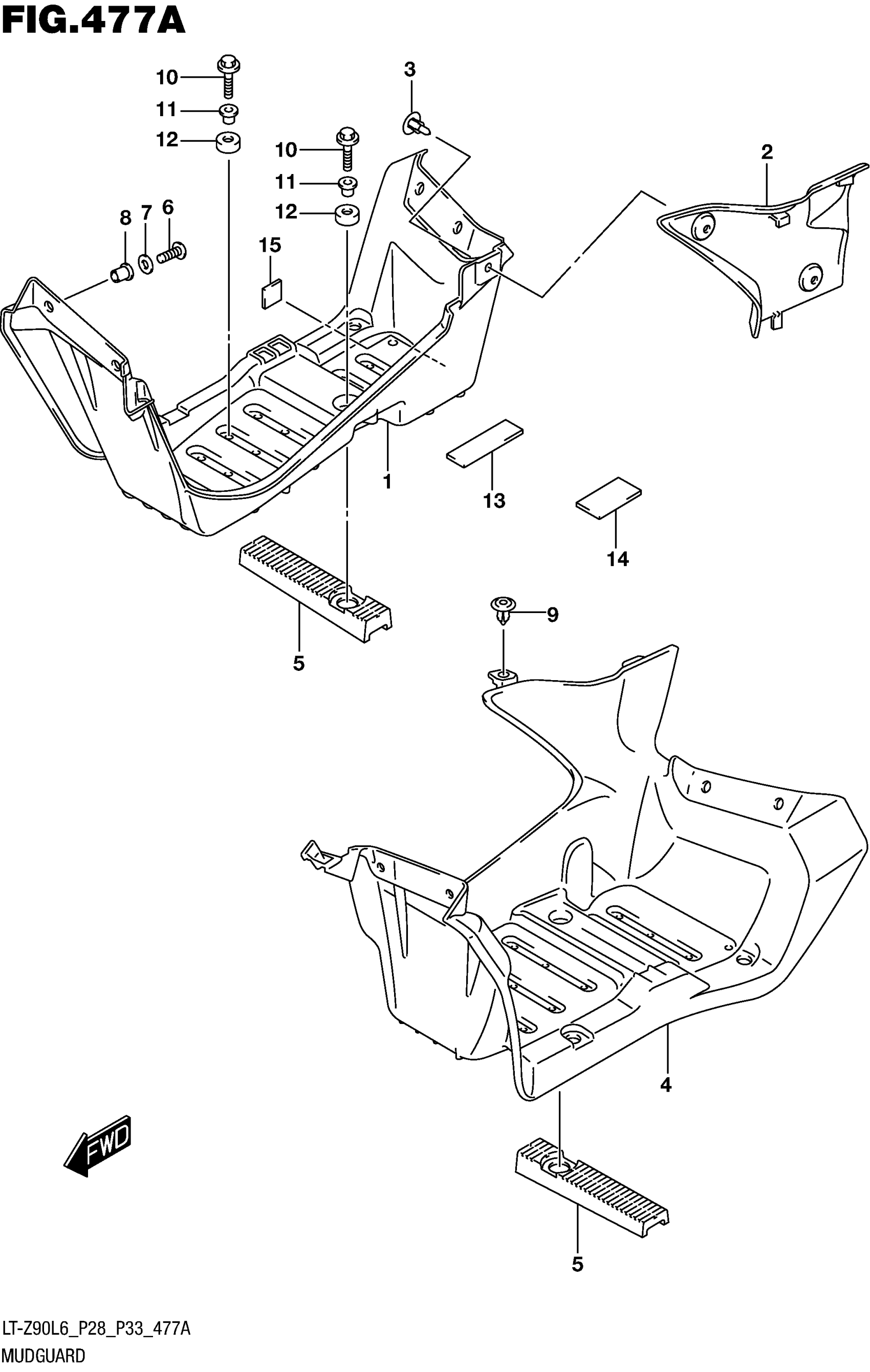 FIG.477A

10
11
12
3
10
11
12
2
8
7
6
15
1
13
14
5
9
4
FWD
5

LT-Z90L6_P28_P33_477A
MUDGUARD