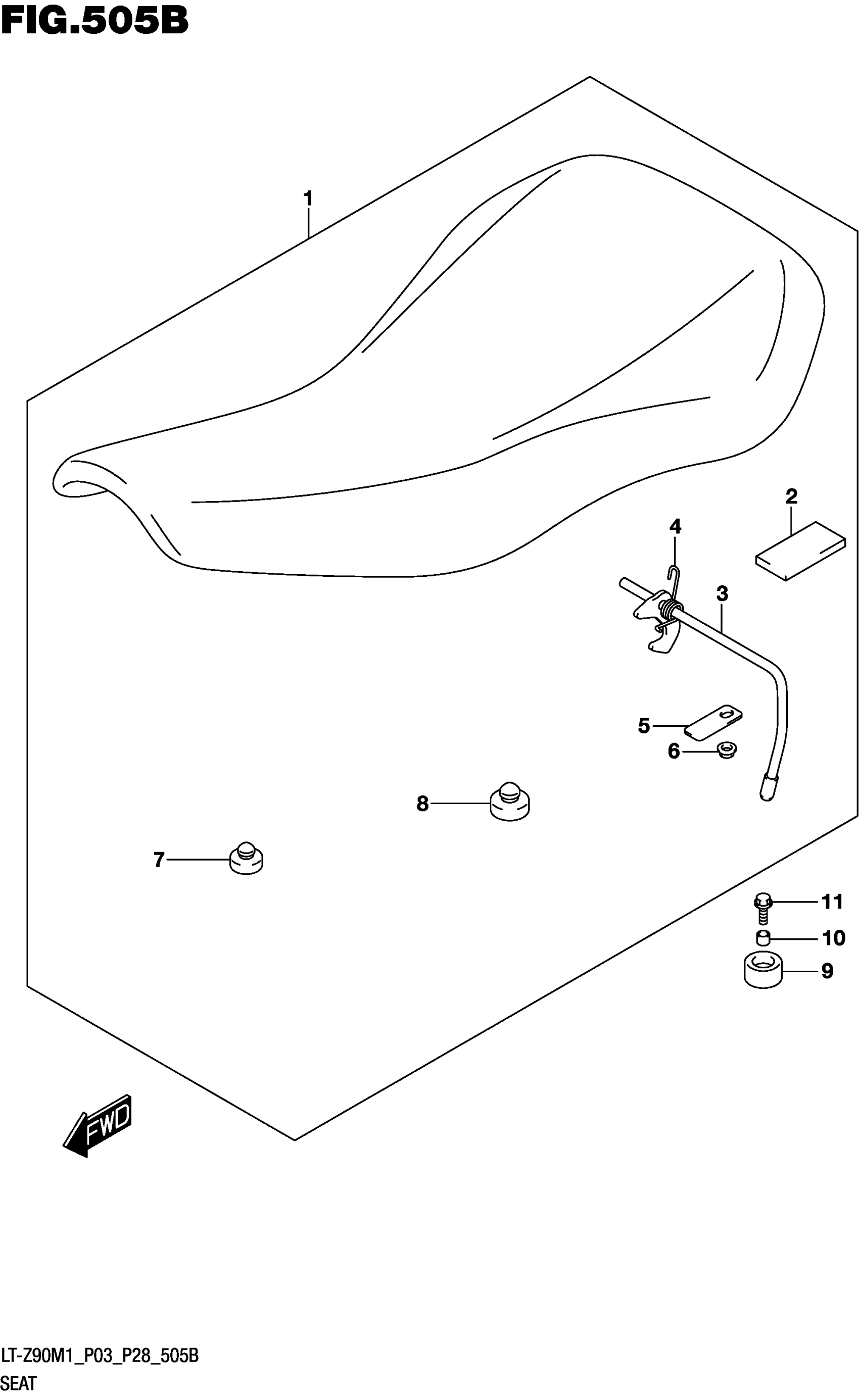 FIG.505B

1

2

4

3

5

6

8

7

11

10

9

FWD

LT-Z90M1_P03_P28_505B
SEAT