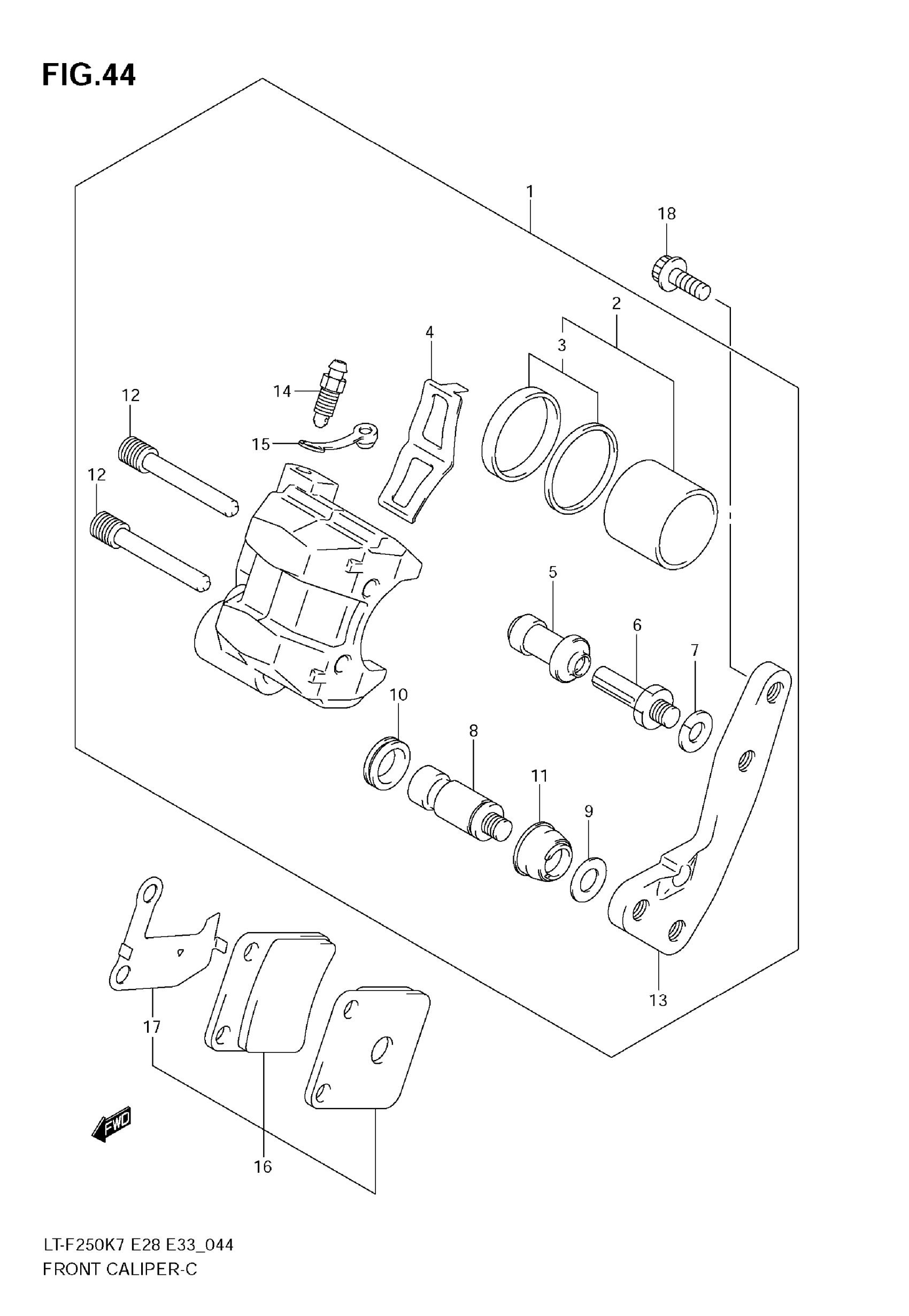 FIG.44

1
18
2
3
4
14
12
15
12
5
6
7
10
8
11
9
13
17
16
FWD

LT-F250K7 E28 E33_044
FRONT CALIPER-C