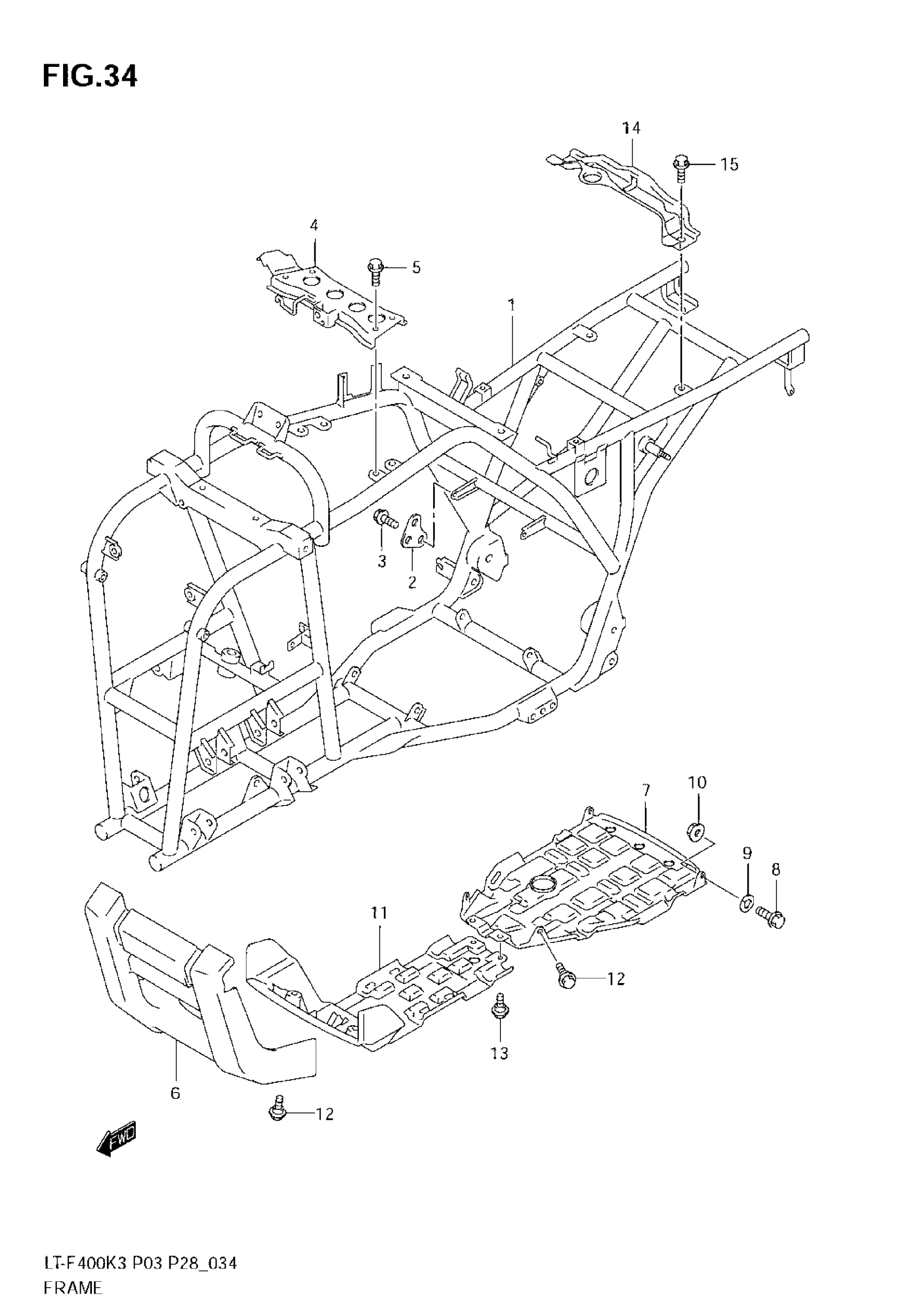 FIG.34

14
15
4
5
1
3
2
7
10
9
8
11
12
13
6
12
FWD

LT-F400K3 P03 P28_034
FRAME