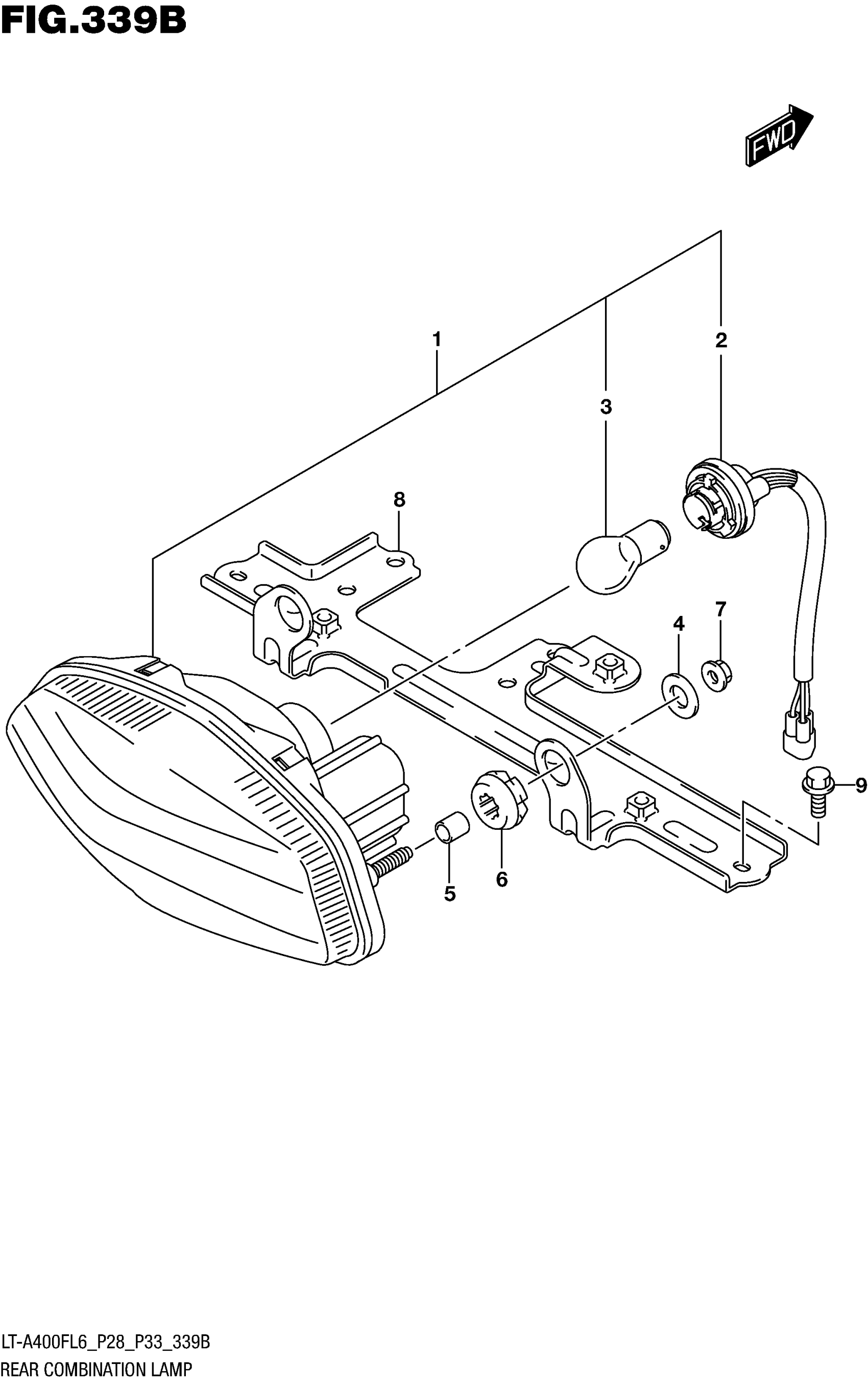 FIG.339B

FWD

1

2

3

8

4

7

9

5

6

LT-A400FL6_P28_P33_339B

REAR COMBINATION LAMP