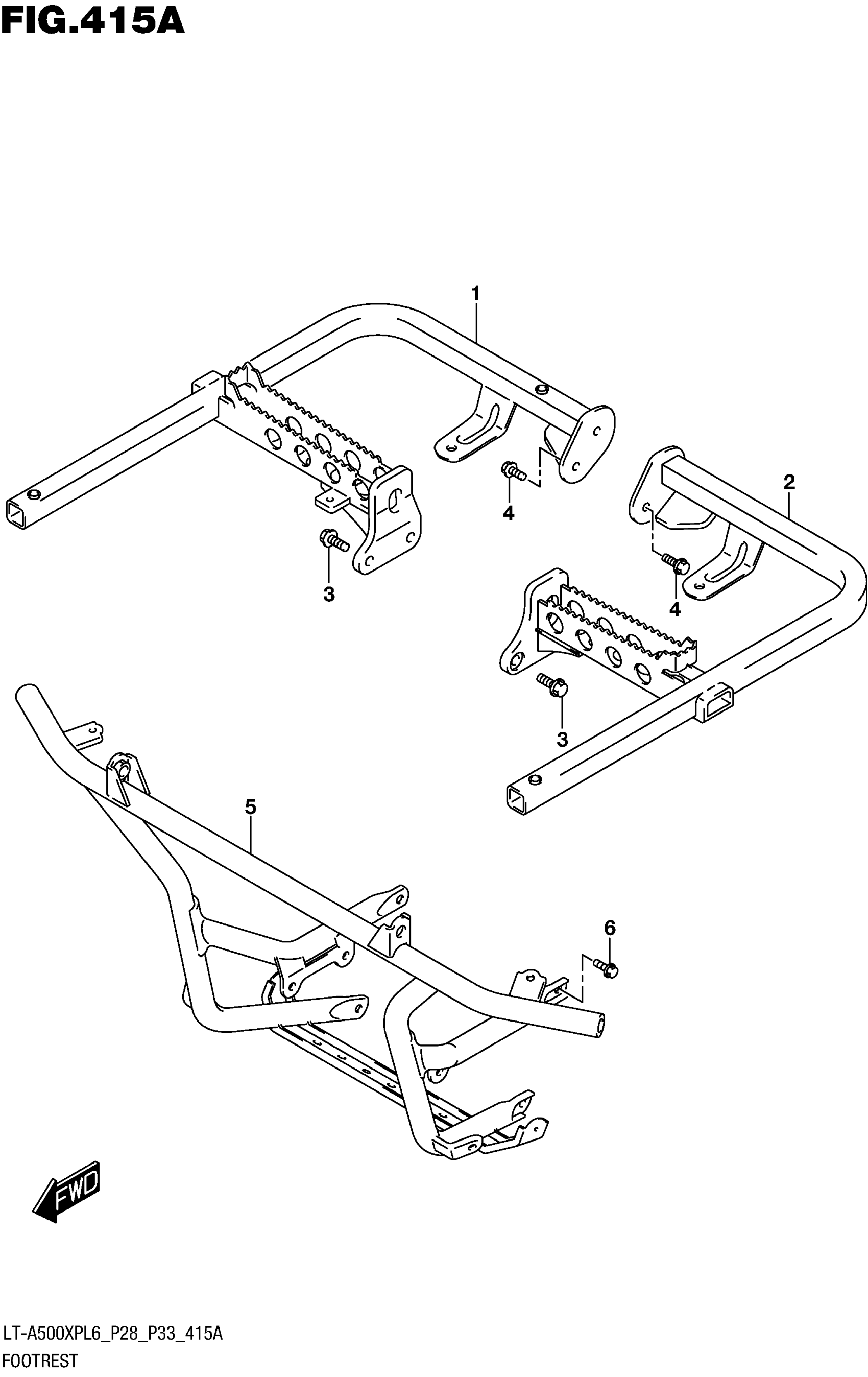 FIG.415A

1

2

4

3

4

3

5

6

FWD

LT-A500XPL6_P28_P33_415A
FOOTREST