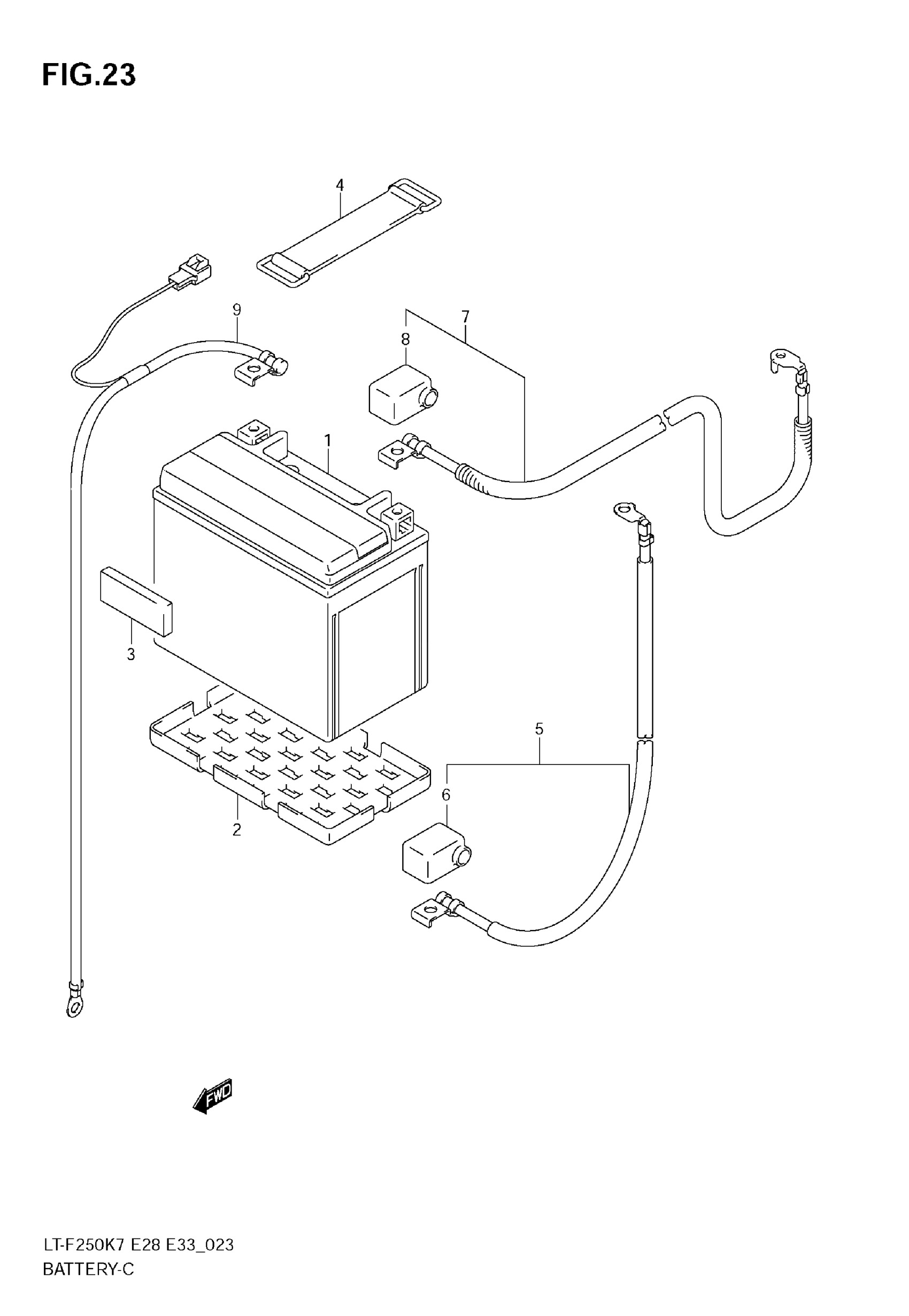 FIG.23

4

9

7

8

1

3

5

6

2

FWD

LT-F250K7 E28 E33_023
BATTERY-C