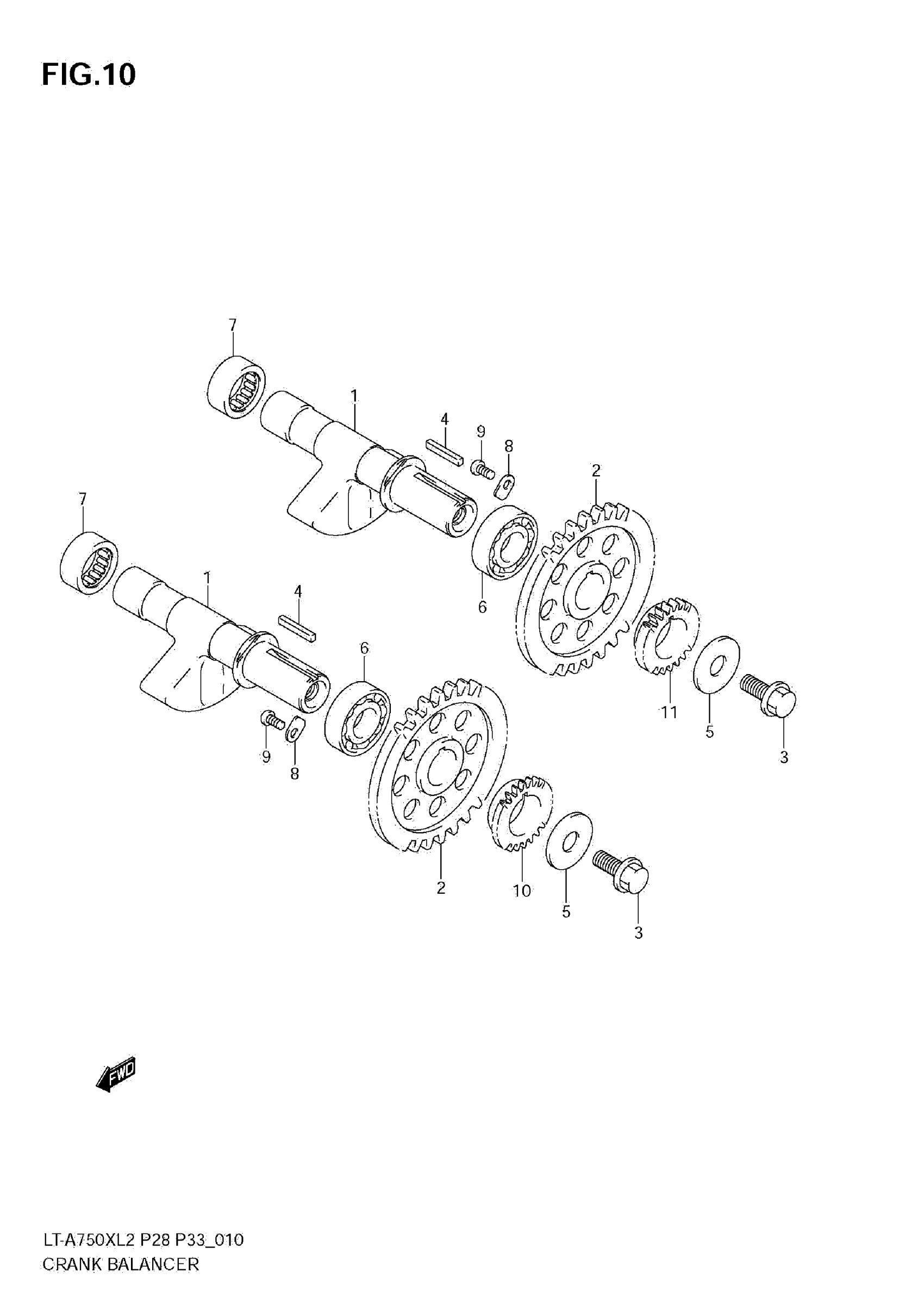 FIG.10

7
1
4
9
8
2
7
1
4
6
6
11
5
3
9
8
2
10
5
3

FWD

LT-A750XL2 P28 P33_010
CRANK BALANCER