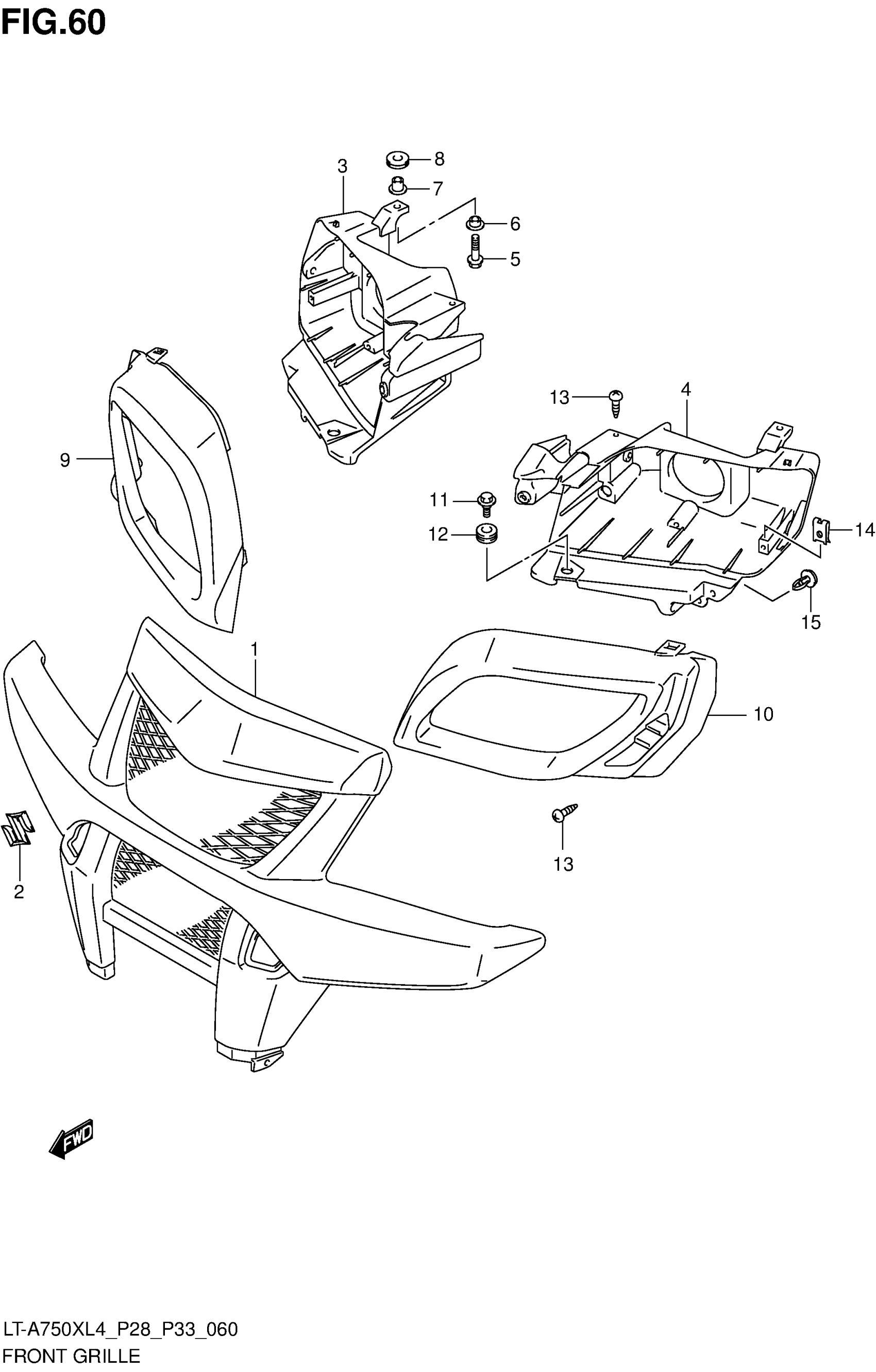 FIG.60

3
8
7
6
5
13
4
9
11
12
14
15
1
10
2
13

FWD

LT-A750XL4_P28_P33_060
FRONT GRILLE