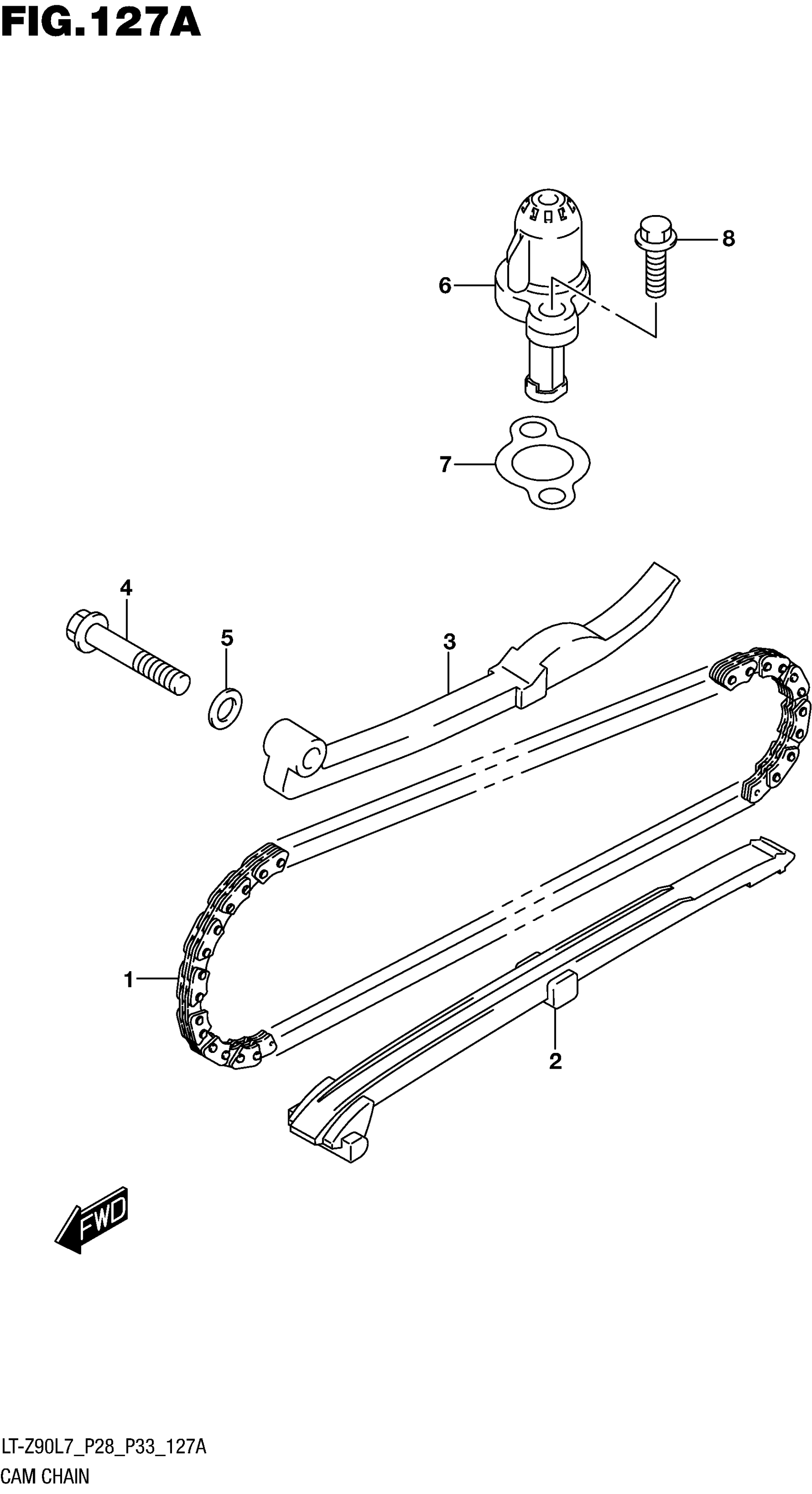 FIG.127A

8

6

7

4

5

3

1

2

FWD

LT-Z90L7_P28_P33_127A
CAM CHAIN