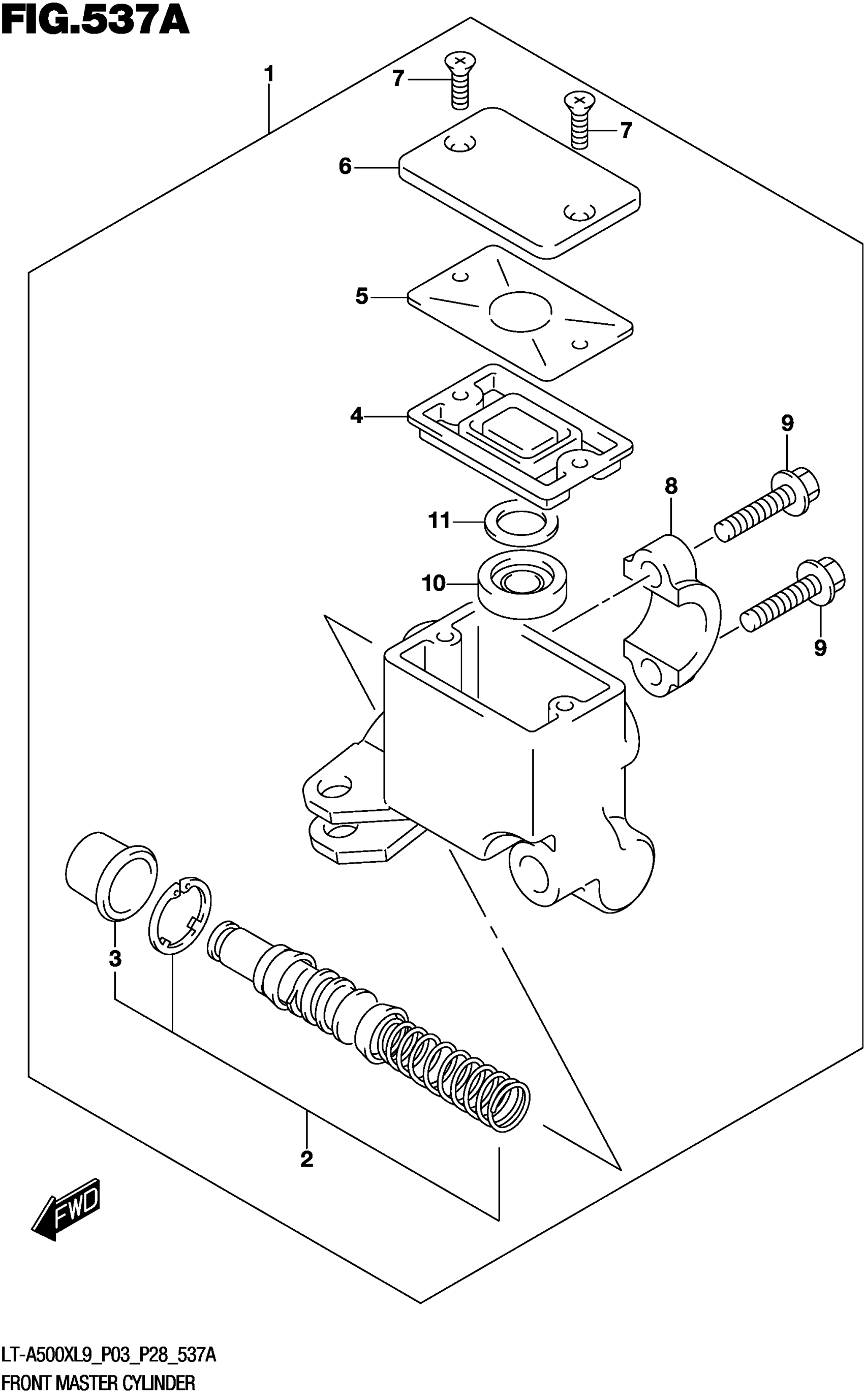 FIG.537A

1

7

7

6

5

4

9

8

11

10

9

3

2

FWD

LT-A500XL9_P03_P28_537A
FRONT MASTER CYLINDER