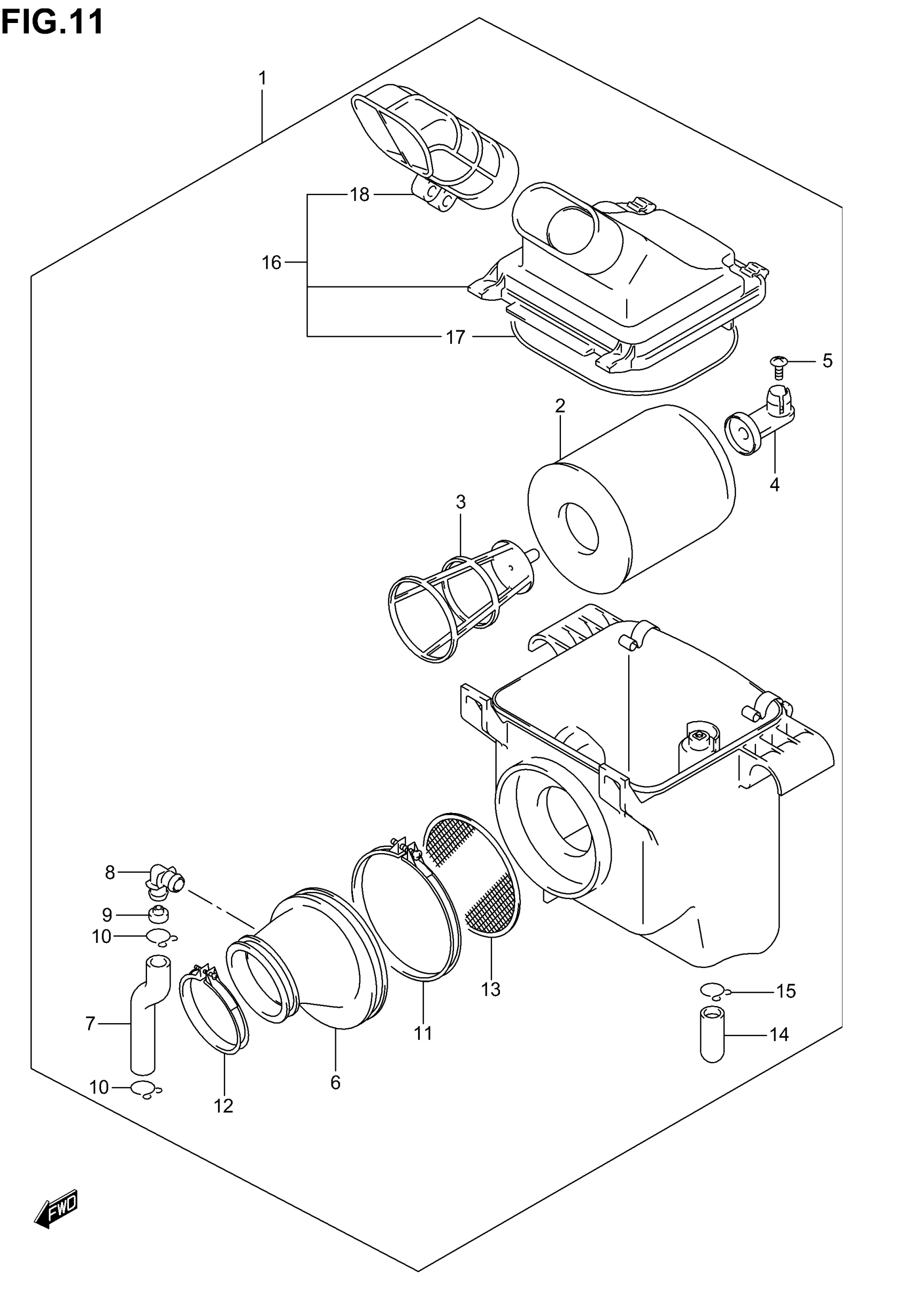 FIG.11

1

18

16

17

5

2

4

3

8

9

10

7

10

12

6

11

13

15

14

FWD