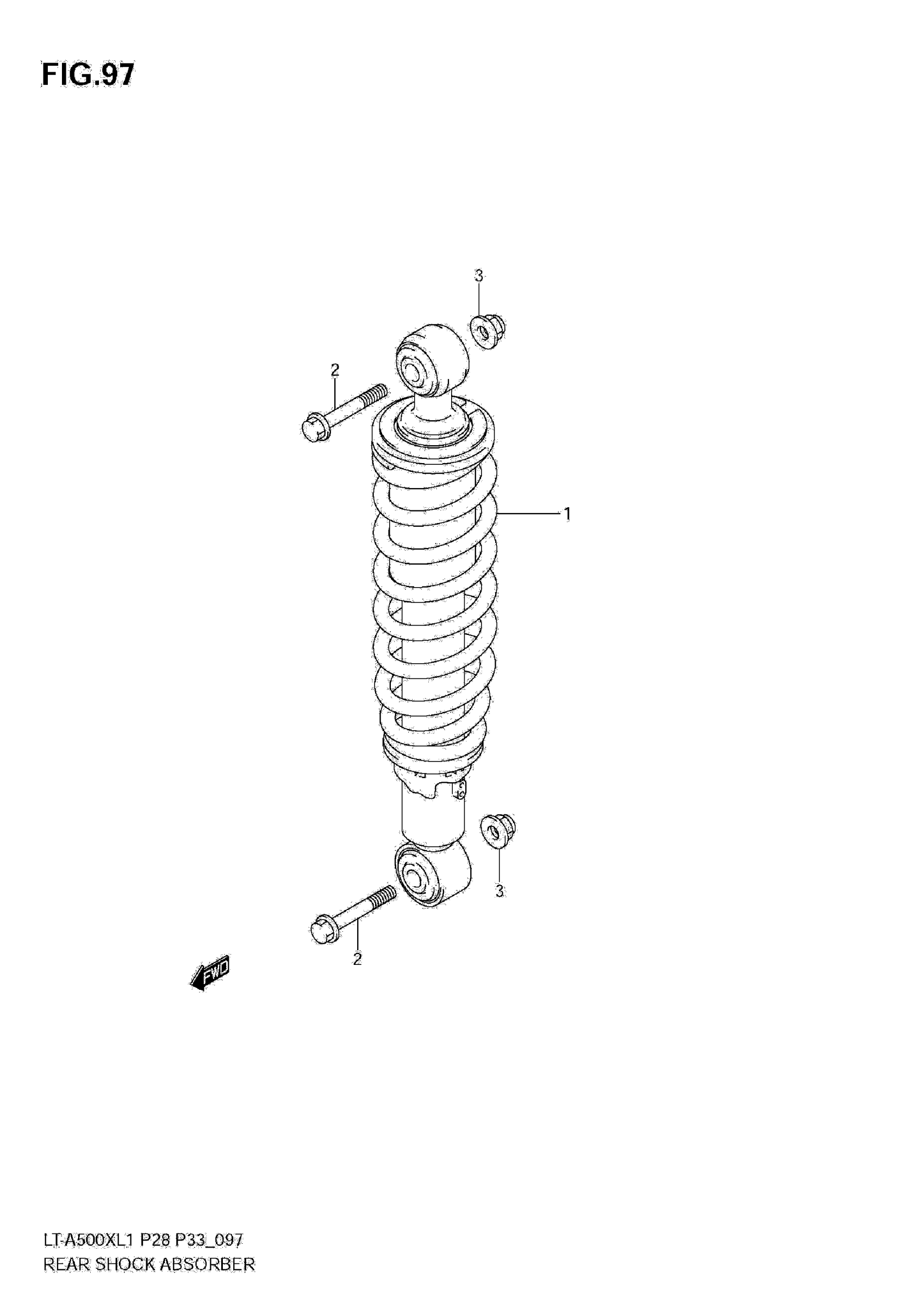 FIG.97

3

2

1

3

2

FWD

LT-A500XL1 P28 P33_097
REAR SHOCK ABSORBER