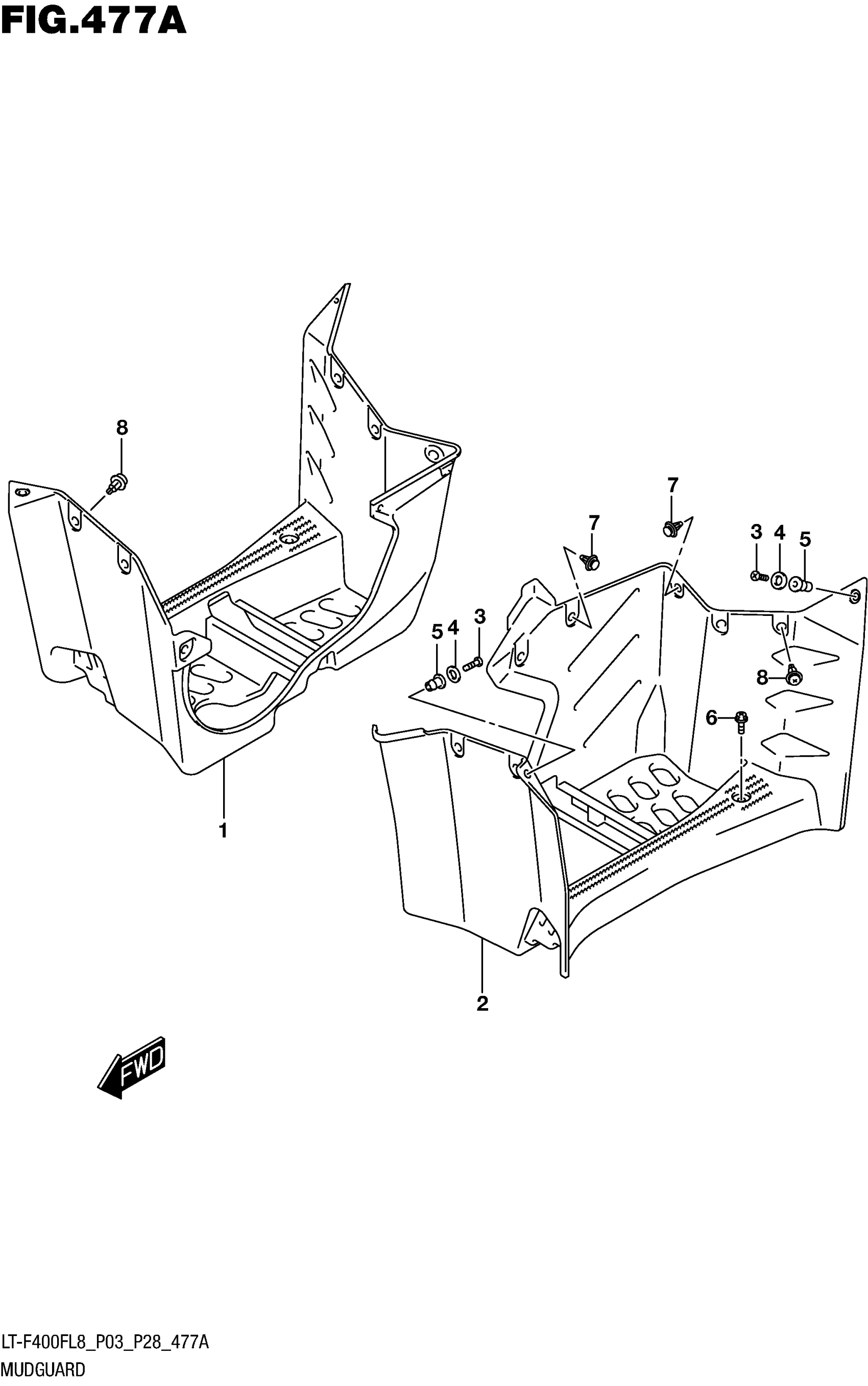 FIG.477A

8

7

7

3 4 5

5 4 3

8

6

1

2

FWD

LT-F400FL8_P03_P28_477A
MUDGUARD