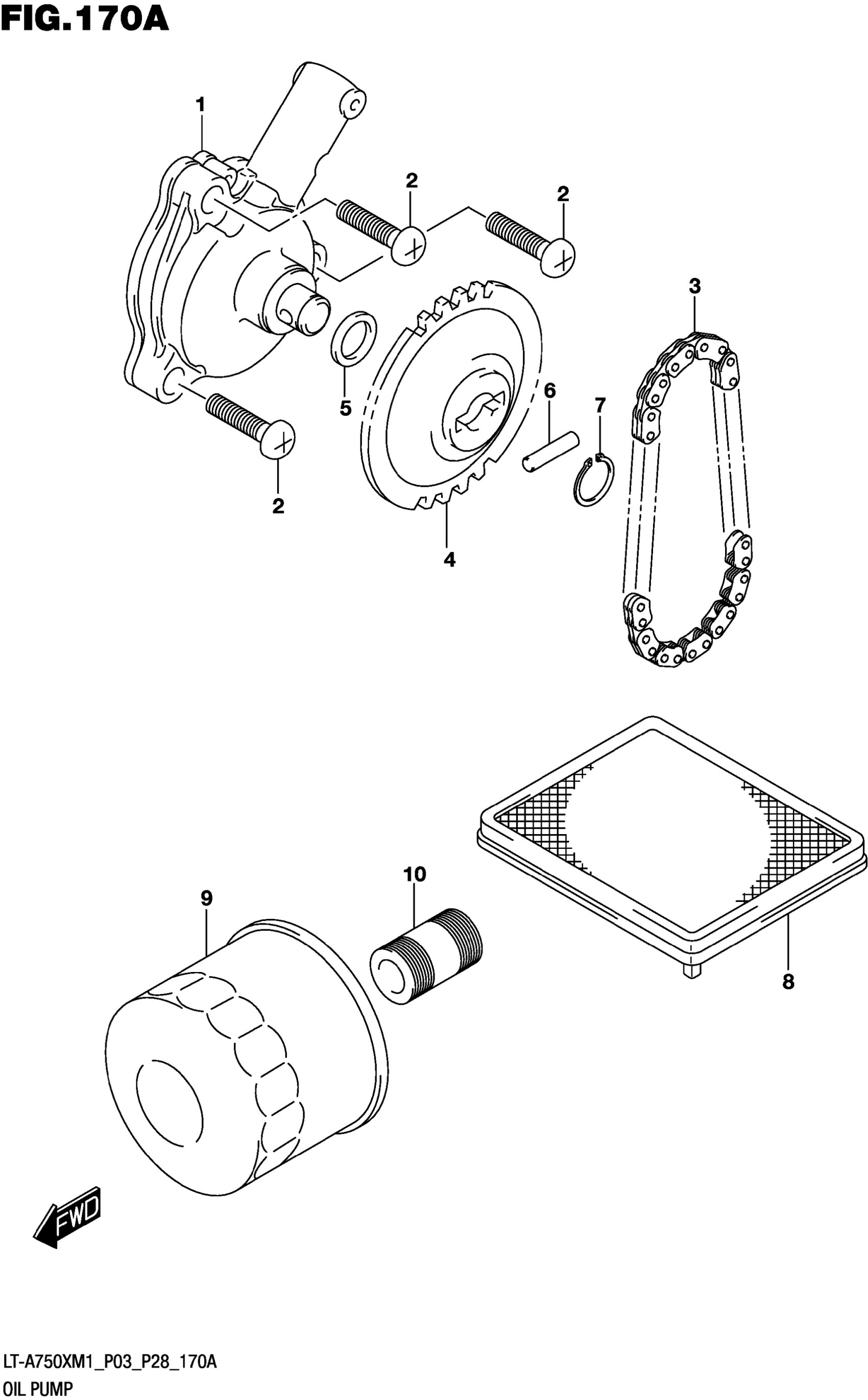 FIG.170A

1

2

2

3

5

6

7

2

4

10

9

8

FWD

LT-A750XM1_P03_P28_170A
OIL PUMP