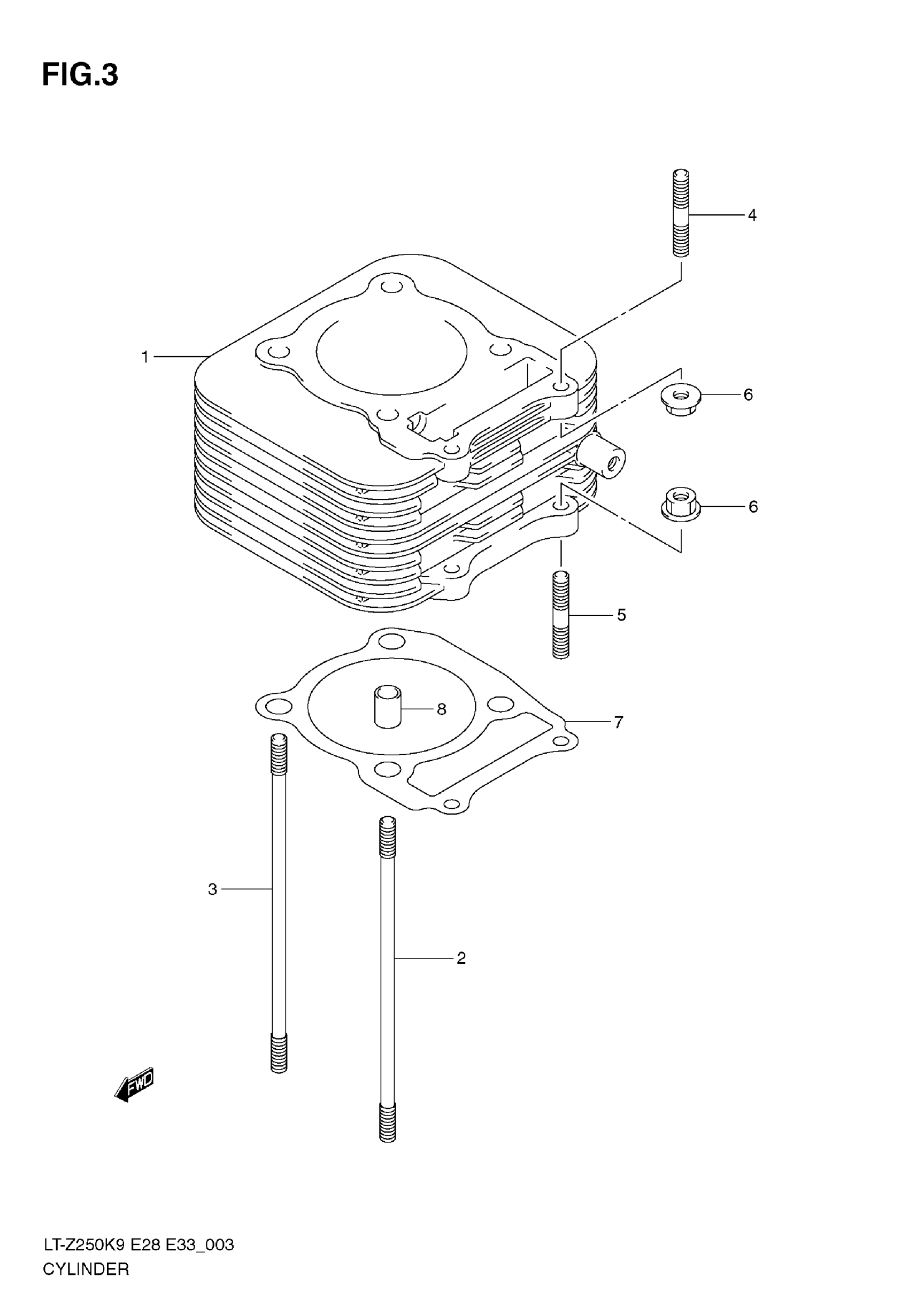 FIG.3

4

1

6

6

5

8

7

3

2

FWD

LT-Z250K9 E28 E33_003
CYLINDER