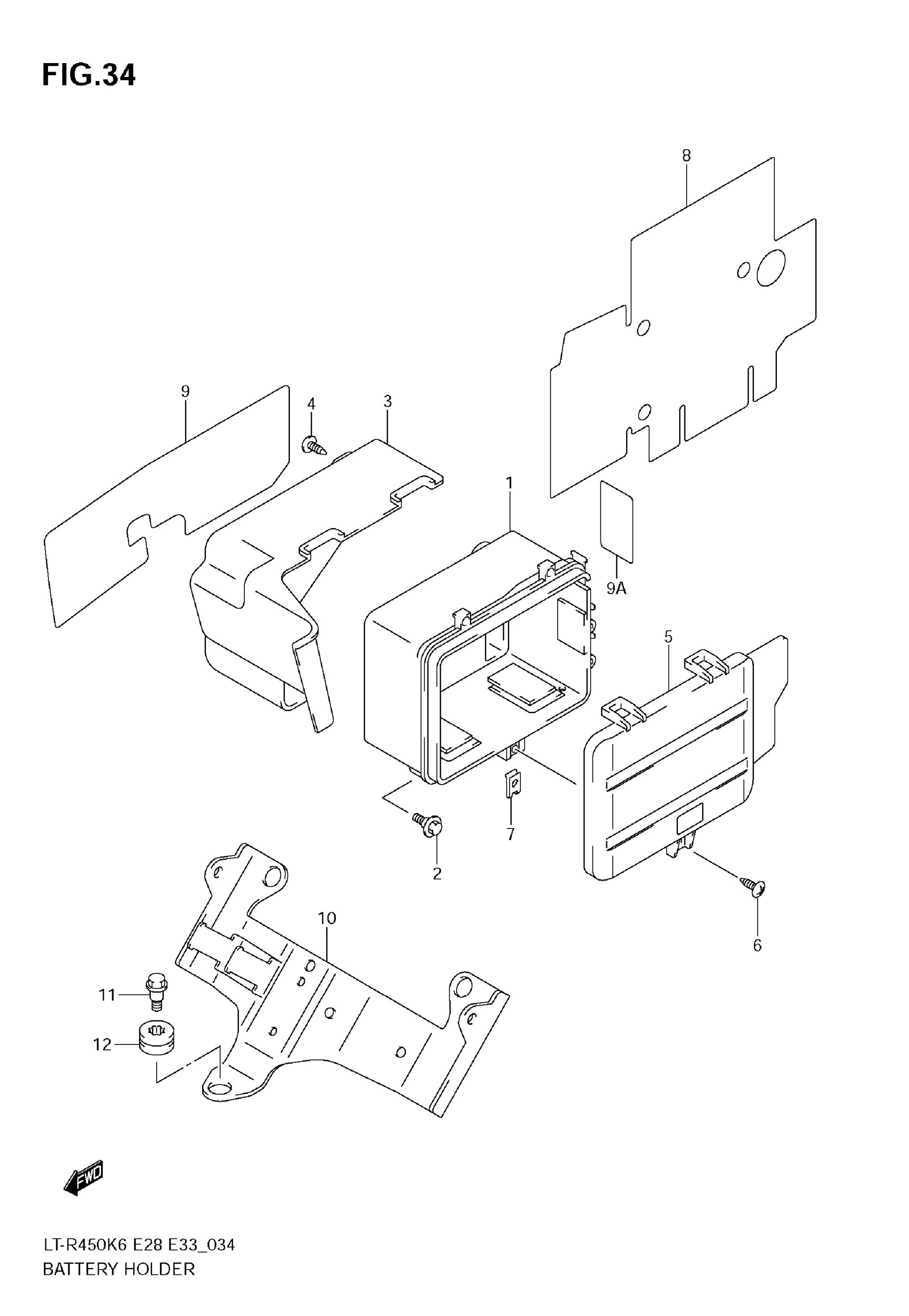 FIG.34

8

9

4

3

1

9A

5

7

2

6

10

11

12

FWD

LT-R450K6 E28 E33_034
BATTERY HOLDER