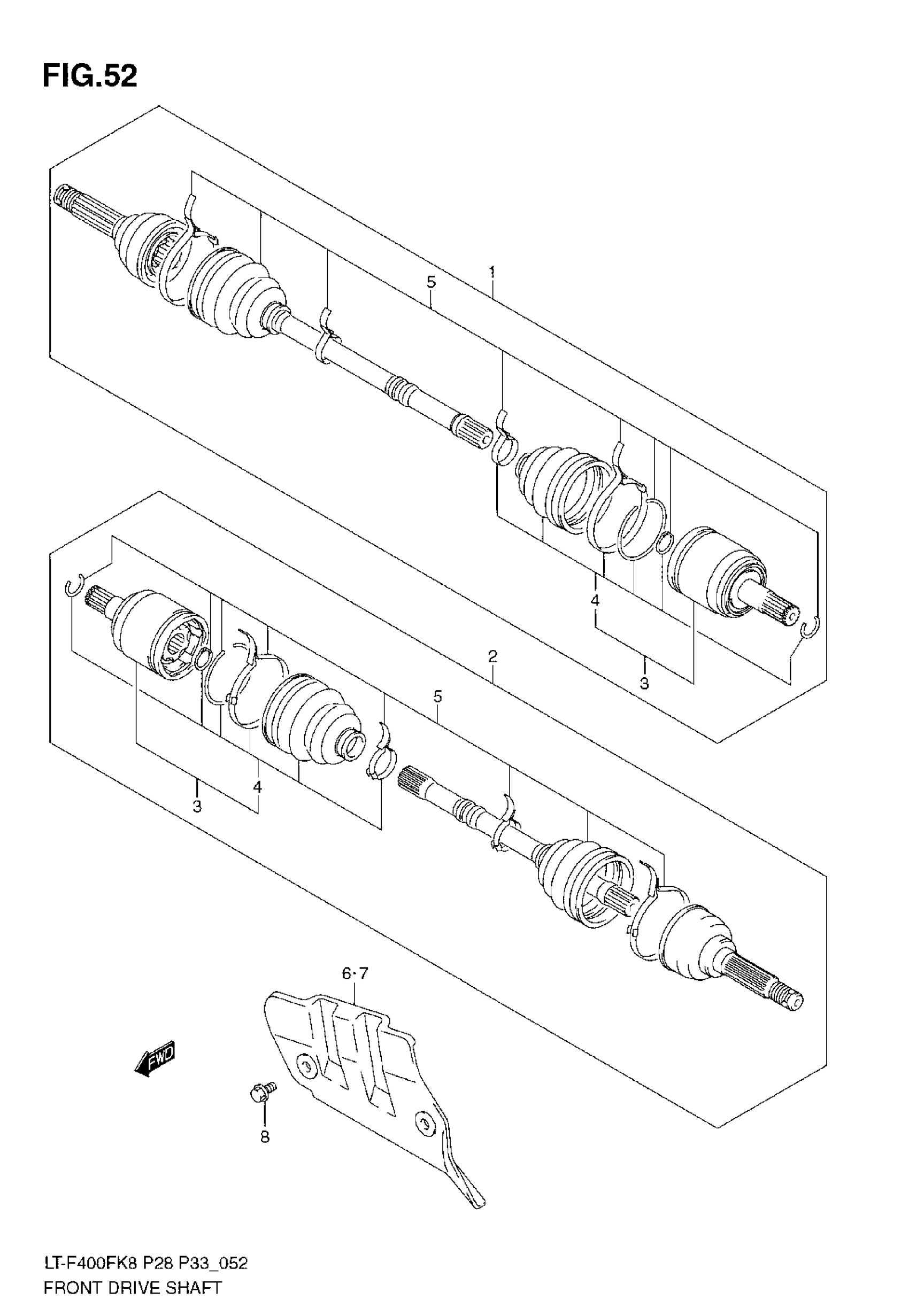 FIG.52

5

1

4

3

2

5

3

4

6·7

FWD

8

LT-F400FK8 P28 P33_052
FRONT DRIVE SHAFT