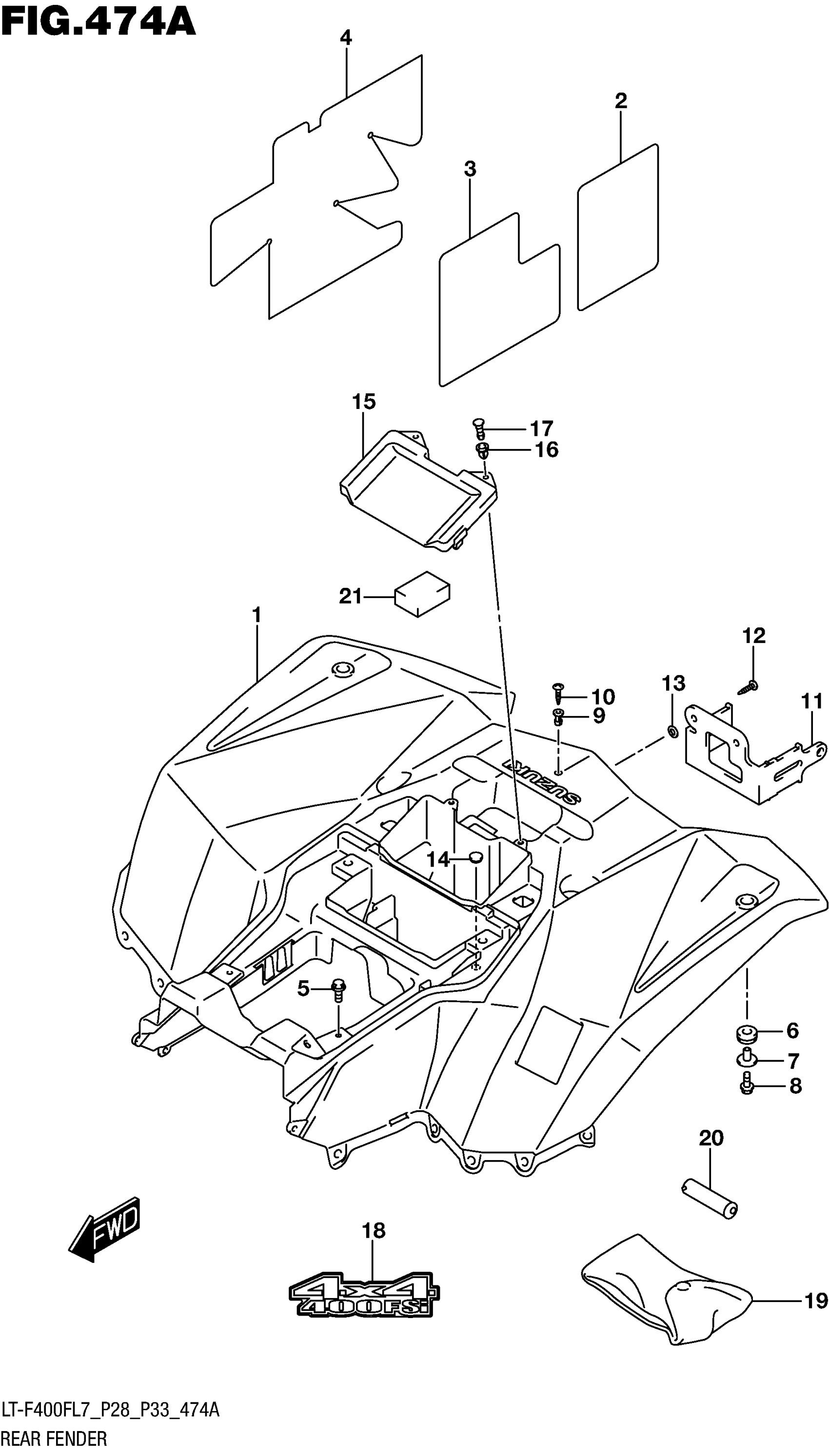 FIG.474A

4

2

3

15

17

16

21

1

12

13

11

10

9

SUZUKI

14

5

6

7

8

20

FWD

18

4x4 400FSi

19

LT-F400FL7_P28_P33_474A

REAR FENDER