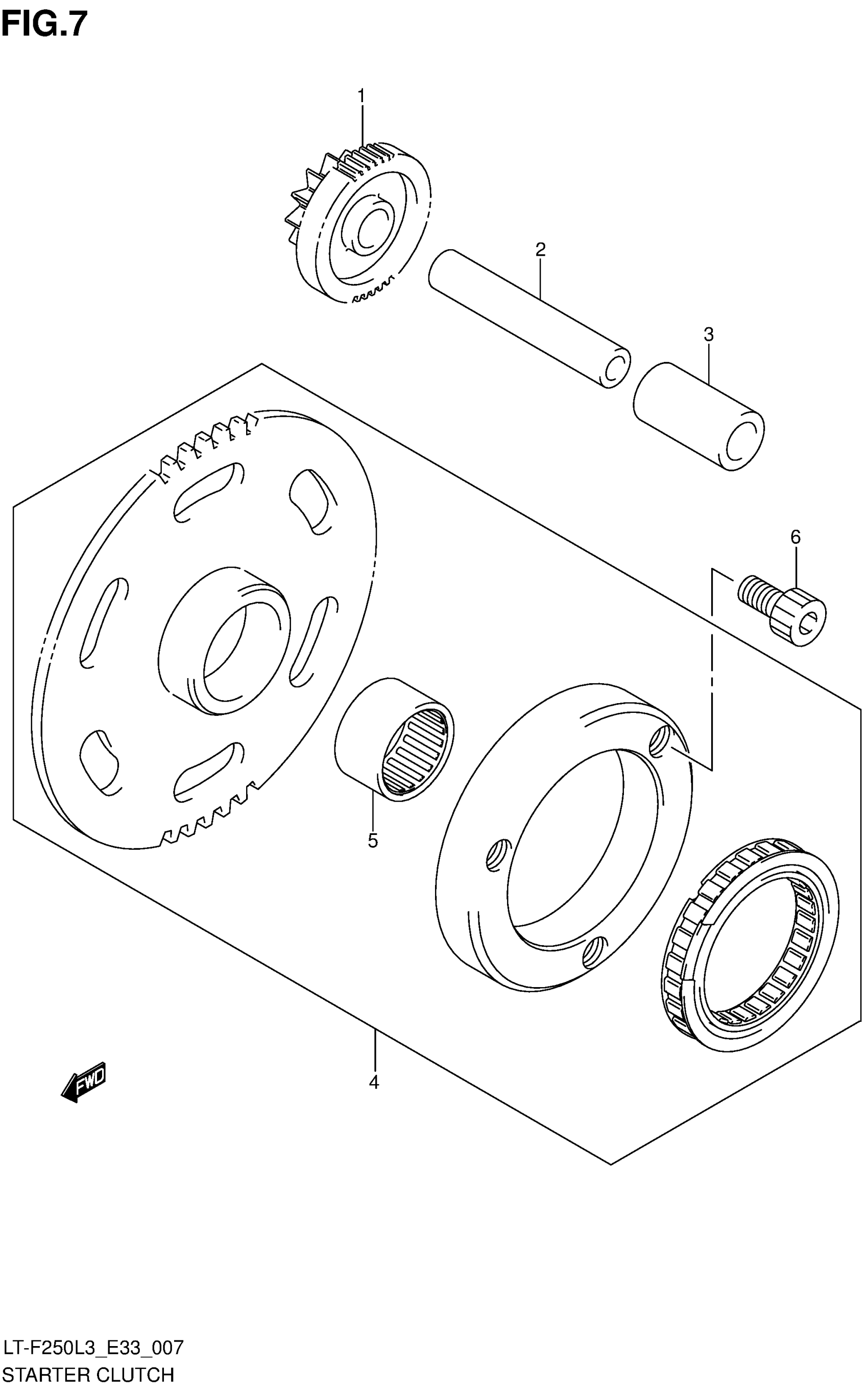 FIG.7

1

2

3

6

5

4

FWD

LT-F250L3_E33_007
STARTER CLUTCH