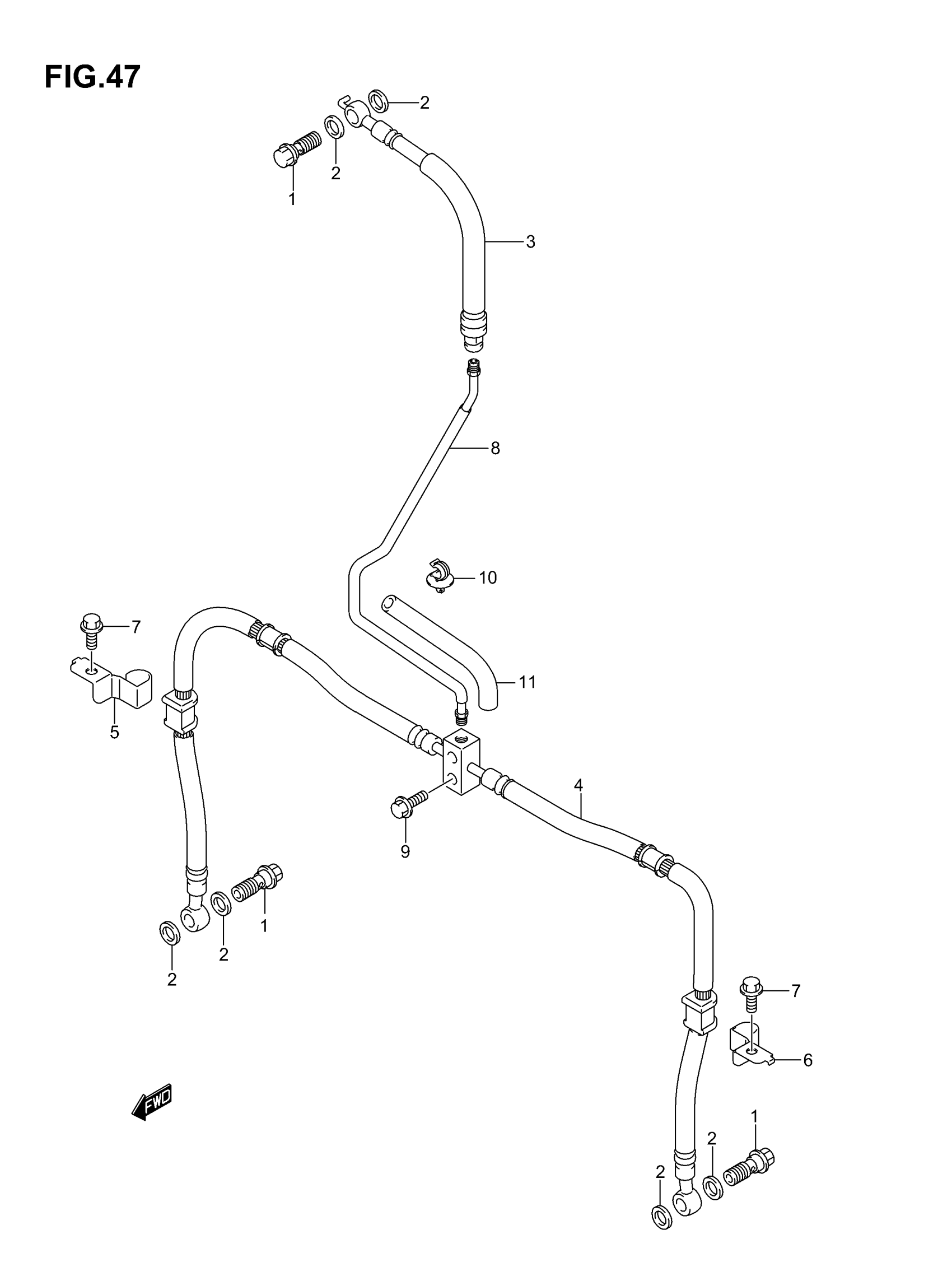 FIG.47

2
2
1
3
8
10
7
11
5
4
9
1
2
2
7
6
FWD
1
2
2